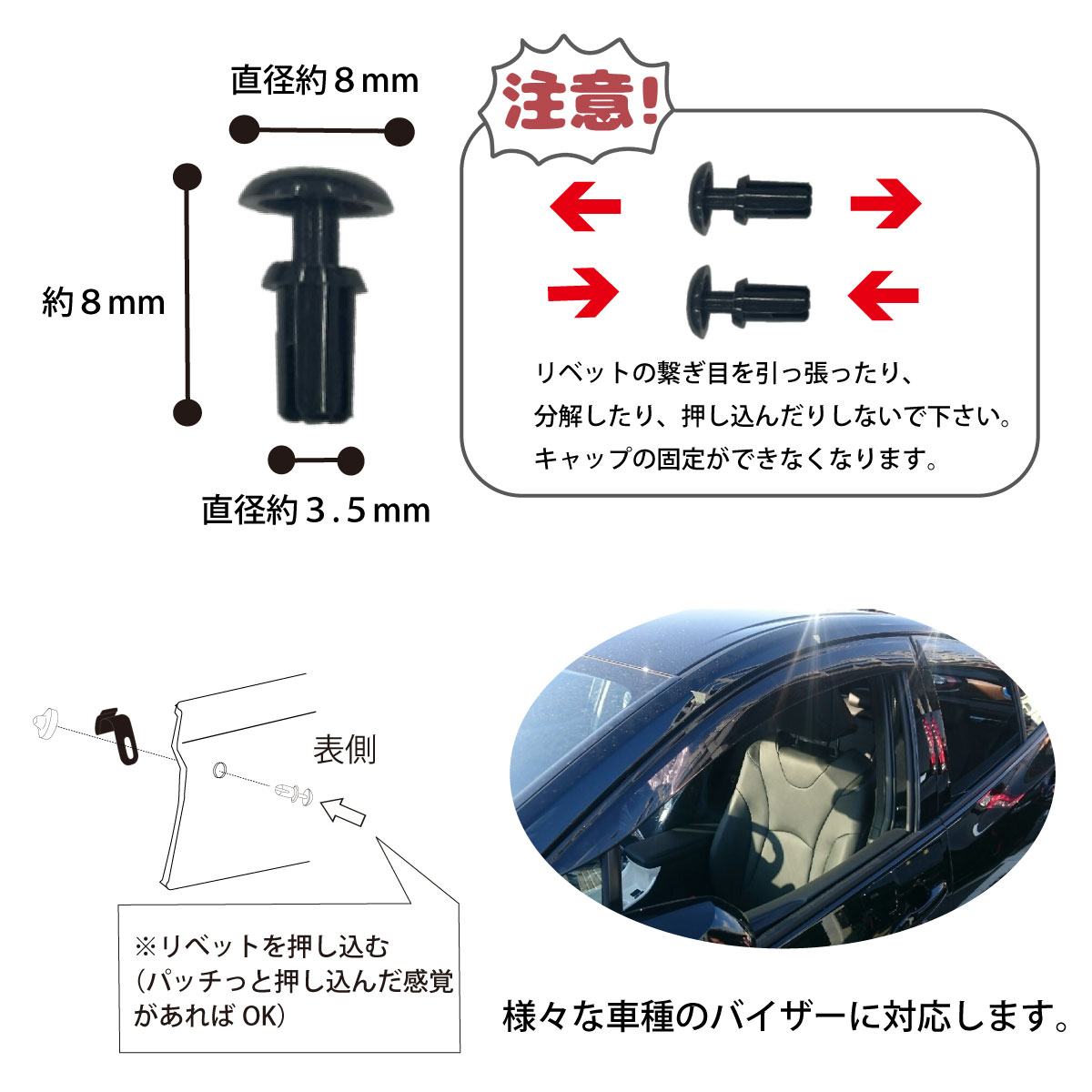 直径約８mm

約８mm

直径約３.５mm

注意!

リベットの繋ぎ目を引っ張ったり、
分解したり、押し込んだりしないで下さい。
キャップの固定ができなくなります。

表側

※リベットを押し込む
(パッチっと押し込んだ感覚があれば OK)

様々な車種のバイザーに対応します。