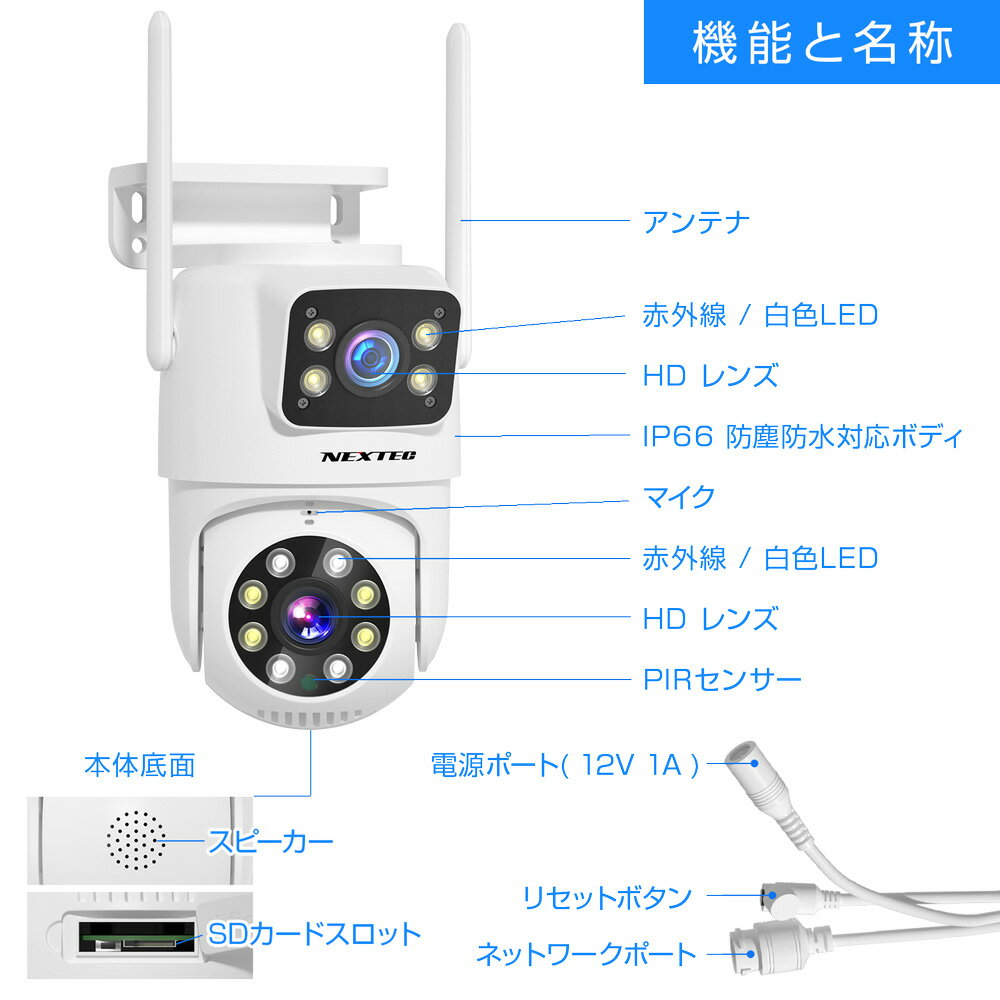 機能と名称

アンテナ

赤外線 / 白色LED

HD レンズ

IP66 防塵防水対応ボディ

NEXTEC

マイク

赤外線 / 白色LED

HD レンズ

PIRセンサー

本体底面

電源ポート( 12V 1A )

スピーカー

リセットボタン

SDカードスロット

ネットワークポート