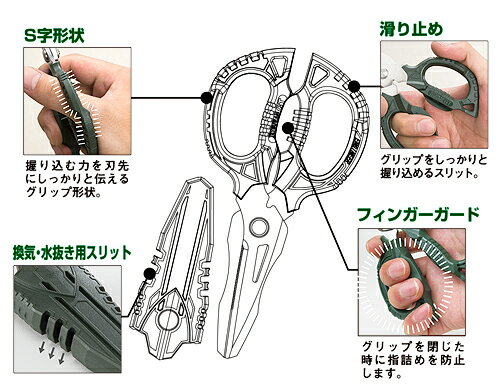 S字形状

握り込む力を刃先にしっかりと伝えるグリップ形状。

滑り止め

グリップをしっかりと握り込めるスリット。

フィンガーガード

グリップを閉じた時に指詰めを防止します。

換気・水抜き用スリット