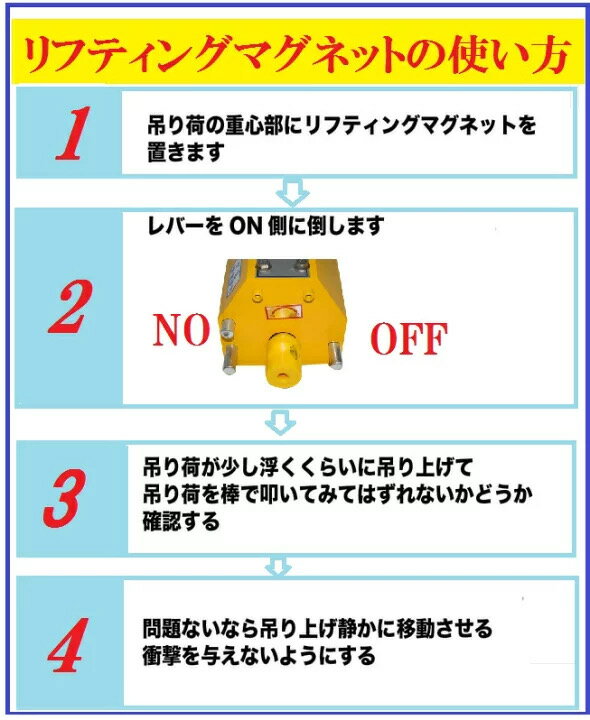 リフティングマグネットの使い方

1

吊り荷の重心部にリフティングマグネットを置きます

2

レバーを ON 側に倒します

NO

OFF

3

吊り荷が少し浮くくらいに吊り上げて
吊り荷を棒で叩いてみてはずれないかどうか確認する

4

問題ないなら吊り上げ静かに移動させる
衝撃を与えないようにする