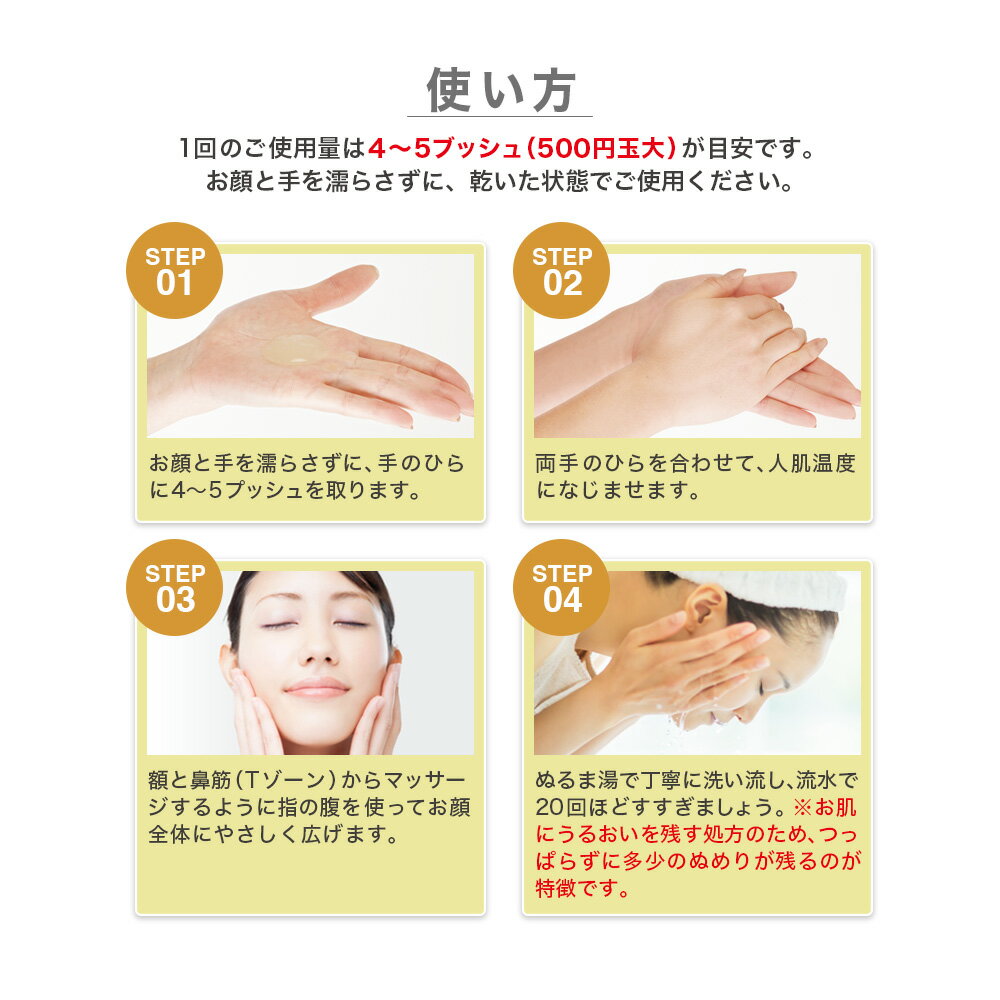 使い方

1回のご使用量は4～5プッシュ(500円玉大)が目安です。
お顔と手を濡らさずに、乾いた状態でご使用ください。

STEP 01

お顔と手を濡らさずに、手のひらに4～5プッシュを取ります。

STEP 02

両手のひらを合わせて、人肌温度になじませます。

STEP 03

額と鼻筋(Tゾーン)からマッサージするように指の腹を使ってお顔全体にやさしく広げます。

STEP 04

ぬるま湯で丁寧に洗い流し、流水で20回ほどすすぎましょう。※お肌にうるおいを残す処方のため、つっぱらずに多少のぬめりが残るのが特徴です。