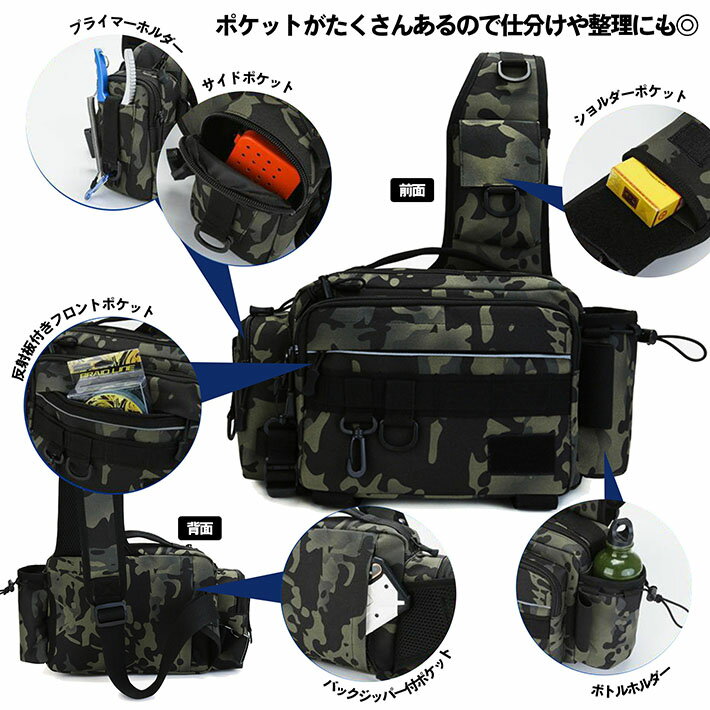 ポケットがたくさんあるので仕分けや整理にも◎

プライマーホルダー

サイドポケット

ショルダーポケット

前面

反射板付きフロントポケット

BRAID LINE

背面

バックジッパー付ポケット

ボトルホルダー