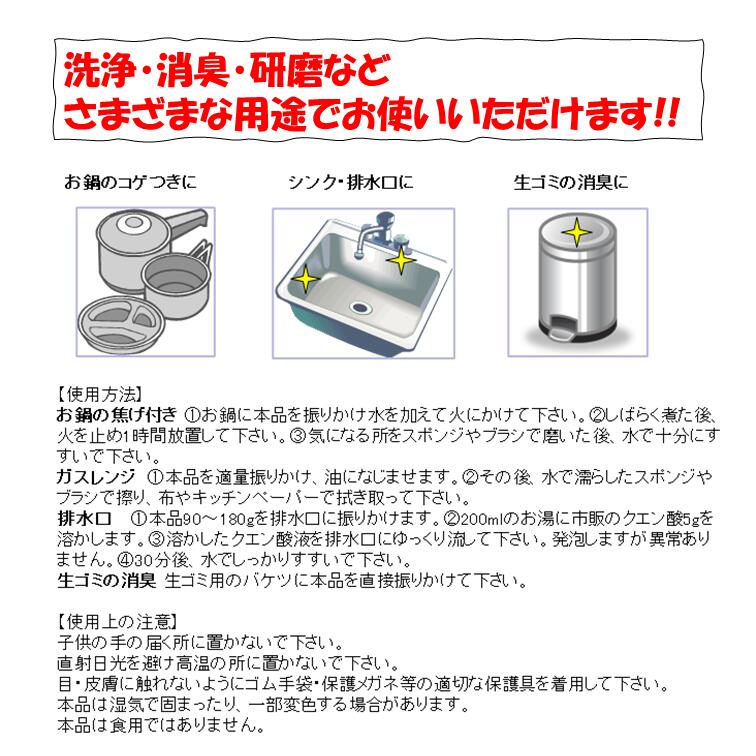 洗浄・消臭・研磨など
さまざまな用途でお使いいただけます!!

お鍋のコゲつきに

シンク・排水口に

生ゴミの消臭に

【使用方法】
お鍋の焦げ付き ①お鍋に本品を振りかけ水を加えて火にかけて下さい。②しばらく煮た後、火を止め1時間放置して下さい。③気になる所をスポンジやブラシで磨いた後、水で十分にすすいで下さい。
ガスレンジ ①本品を適量振りかけ、油になじませます。②その後、水で濡らしたスポンジやブラシで擦り、布やキッチンペーパーで拭き取って下さい。
排水口 ①本品90～180gを排水口に振りかけます。②200mlのお湯に市販のクエン酸5gを溶かします。③溶かしたクエン酸液を排水口にゆっくり流して下さい。発泡しますが異常ありません。④30分後、水でしっかりすすいで下さい。
生ゴミの消臭 生ゴミ用のバケツに本品を直接振りかけて下さい。

【使用上の注意】
子供の手の届く所に置かないで下さい。
直射日光を避け高温の所に置かないで下さい。
目・皮膚に触れないようにゴム手袋・保護メガネ等の適切な保護具を着用して下さい。
本品は湿気で固まったり、一部変色する場合があります。
本品は食用ではありません。