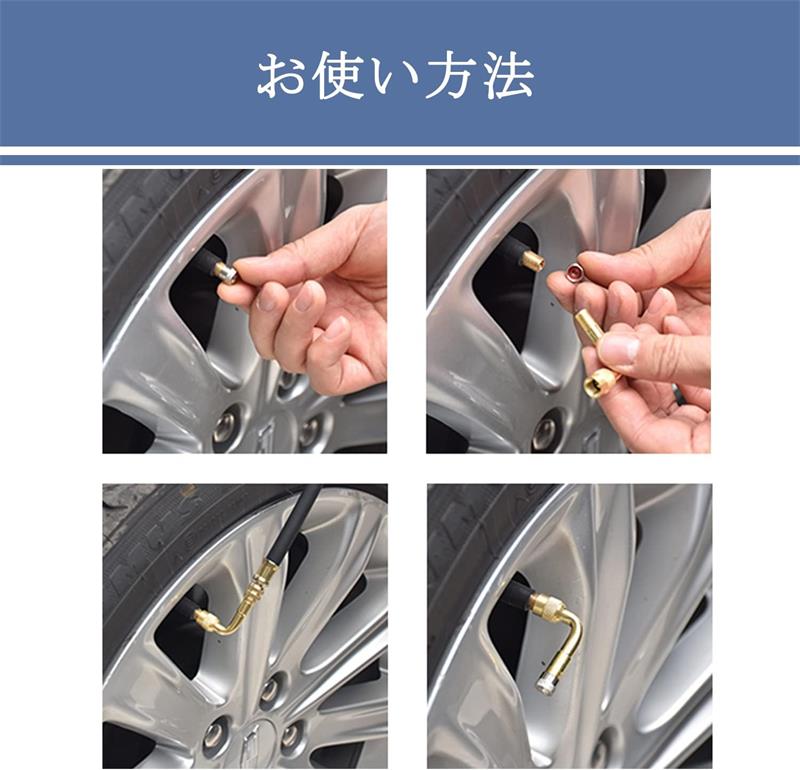 お使い方法