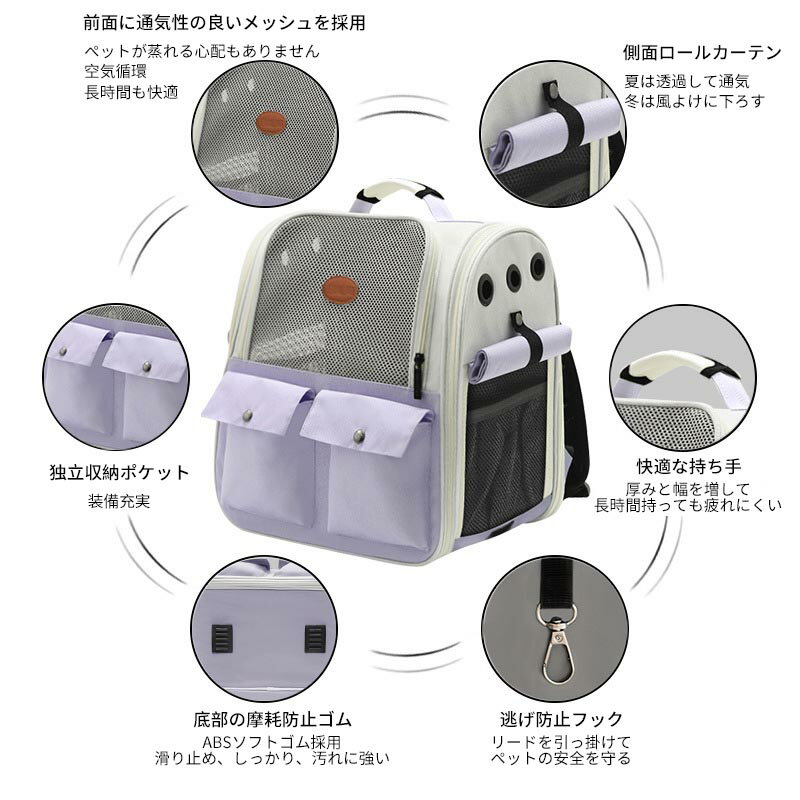 前面に通気性の良いメッシュを採用
ペットが蒸れる心配もありません
空気循環
長時間も快適

側面ロールカーテン
夏は透過して通気
冬は風よけに下ろす

独立収納ポケット
装備充実

快適な持ち手
厚みと幅を増して
長時間持っても疲れにくい

底部の摩耗防止ゴム
ABSソフトゴム採用
滑り止め、しっかり、汚れに強い

逃げ防止フック
リードを引っ掛けて
ペットの安全を守る