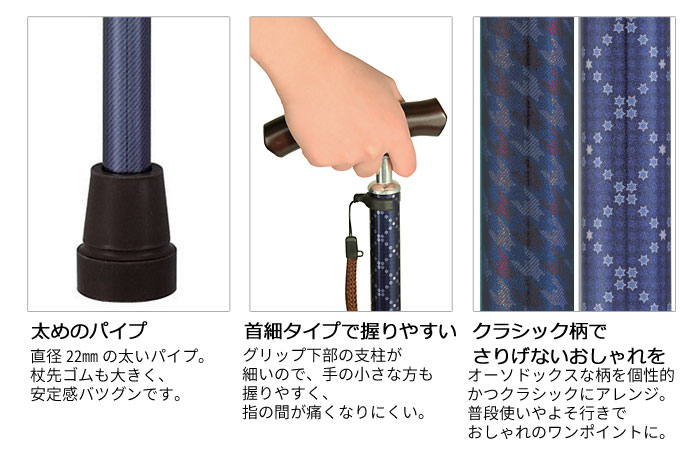 太めのパイプ

直径 22㎜ の太いパイプ。杖先ゴムも大きく、安定感バツグンです。

首細タイプで握りやすい

グリップ下部の支柱が細いので、手の小さな方も握りやすく、指の間が痛くなりにくい。

クラシック柄でさりげないおしゃれを

オーソドックスな柄を個性的かつクラシックにアレンジ。普段使いやよそ行きでおしゃれのワンポイントに。