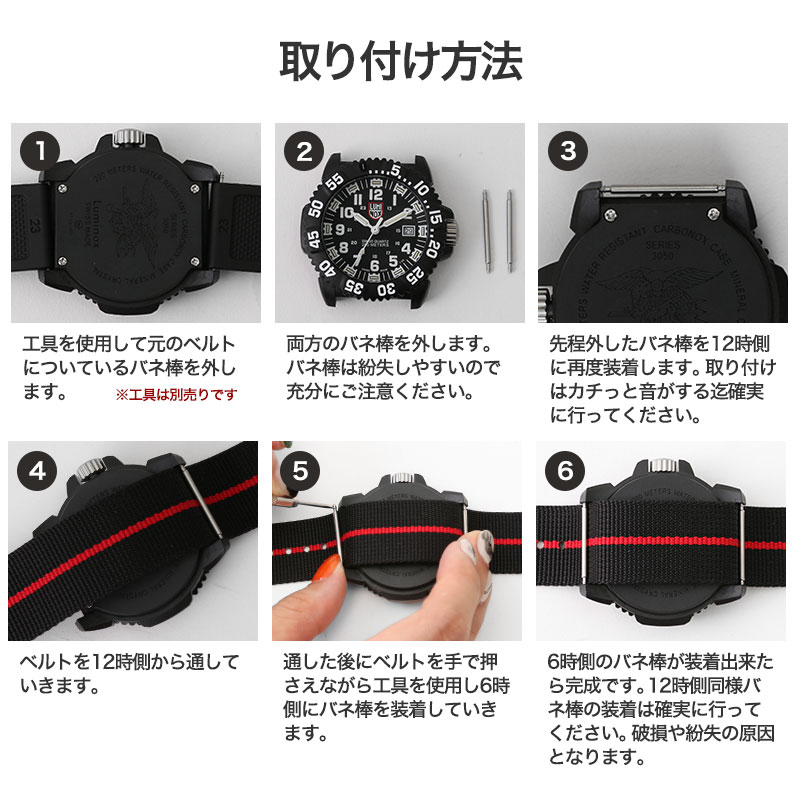 取り付け方法

1

工具を使用して元のベルトについているバネ棒を外します。 ※工具は別売りです

2

両方のバネ棒を外します。バネ棒は紛失しやすいので充分にご注意ください。

3

先程外したバネ棒を12時側に再度装着します。取り付けはカチっと音がする迄確実に行ってください。

4

ベルトを12時側から通していきます。

5

通した後にベルトを手で押さえながら工具を使用し6時側にバネ棒を装着していきます。

6

6時側のバネ棒が装着出来たら完成です。12時側同様バネ棒の装着は確実に行ってください。破損や紛失の原因となります。