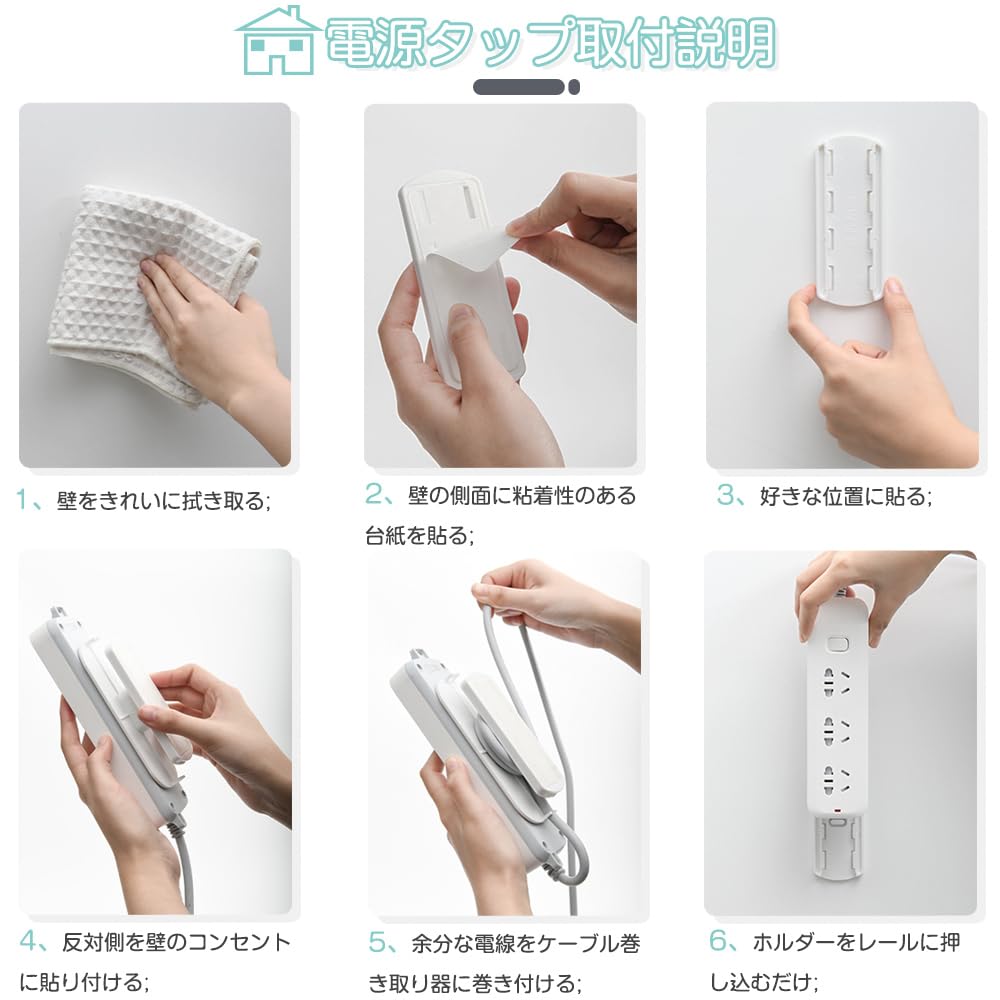 電源タップ取付説明

1、壁をきれいに拭き取る;

2、壁の側面に粘着性のある台紙を貼る;

3、好きな位置に貼る;

4、反対側を壁のコンセントに貼り付ける;

5、余分な電線をケーブル巻き取り器に巻き付ける;

6、ホルダーをレールに押し込むだけ;