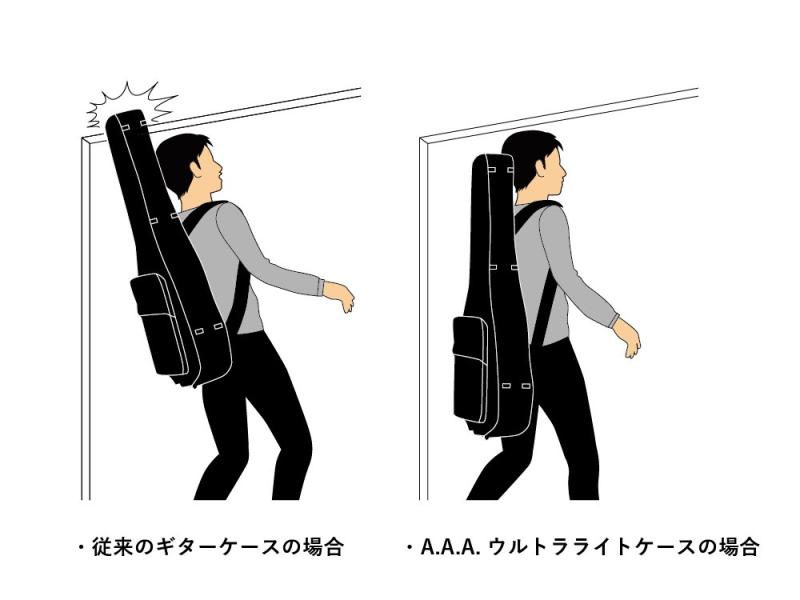 ・従来のギターケースの場合

・A.A.A. ウルトラライトケースの場合