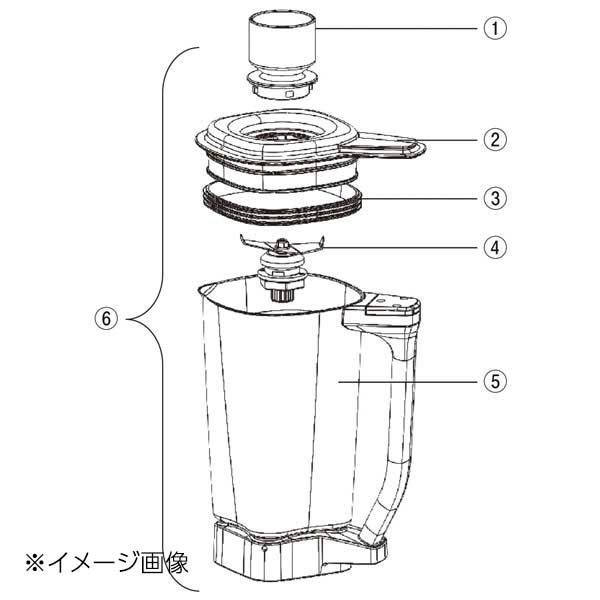 ①
②
③
④
⑥
⑤
※イメージ画像