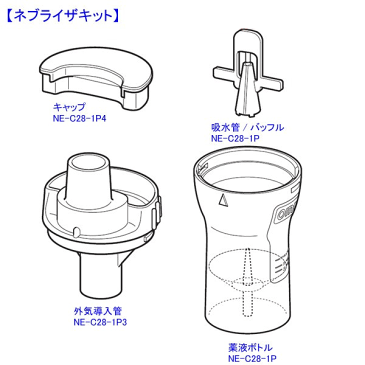 【ネブライザキット】

キャップ
NE-C28-1P4

吸水管 / バッフル
NE-C28-1P

外気導入管
NE-C28-1P3

薬液ボトル
NE-C28-1P