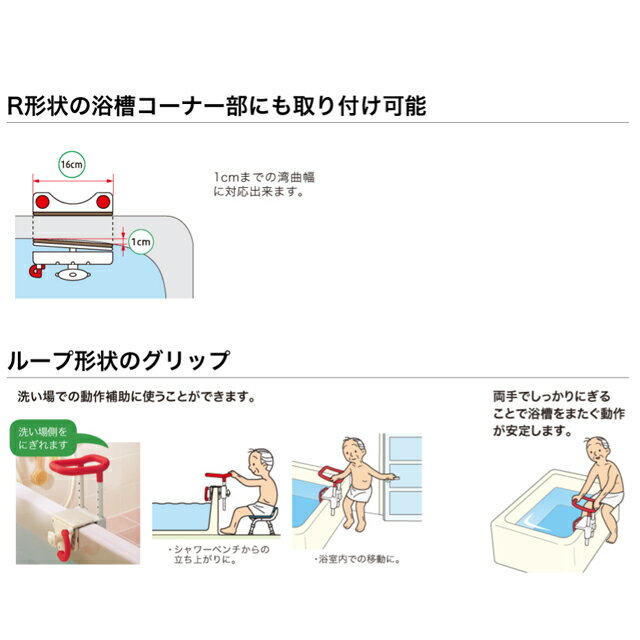 R形状の浴槽コーナー部にも取り付け可能

16cm

1cm

1cmまでの湾曲幅に対応出来ます。

ループ形状のグリップ

洗い場での動作補助に使うことができます。

洗い場側をにぎれます

・シャワーベンチからの立ち上がりに。

・浴室内での移動に。

両手でしっかりにぎることで浴槽をまたぐ動作が安定します。