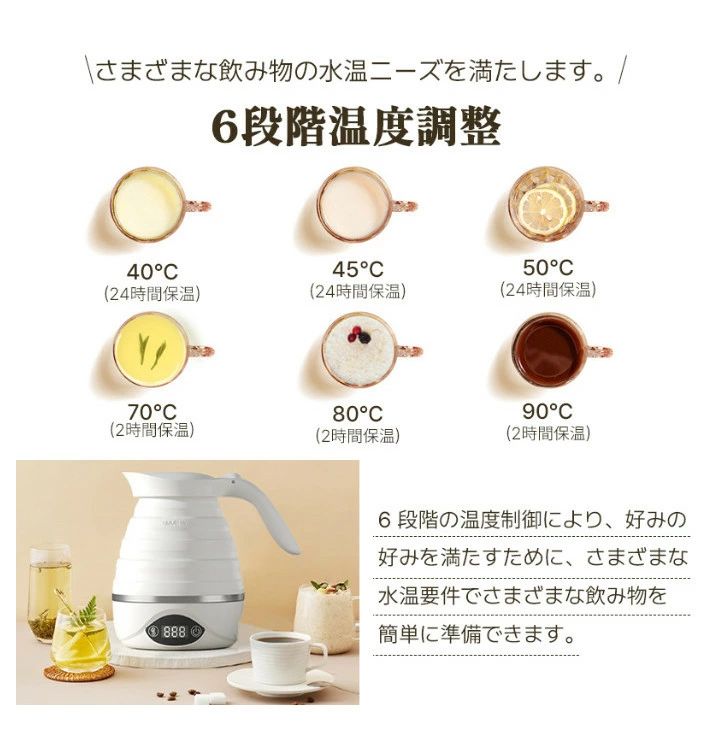 \さまざまな飲み物の水温ニーズを満たします。/

6段階温度調整

40°C
(24時間保温)

45°C
(24時間保温)

50°C
(24時間保温)

70°C
(2時間保温)

80°C
(2時間保温)

90°C
(2時間保温)

888

6 段階の温度制御により、好みの好みを満たすために、さまざまな水温要件でさまざまな飲み物を簡単に準備できます。