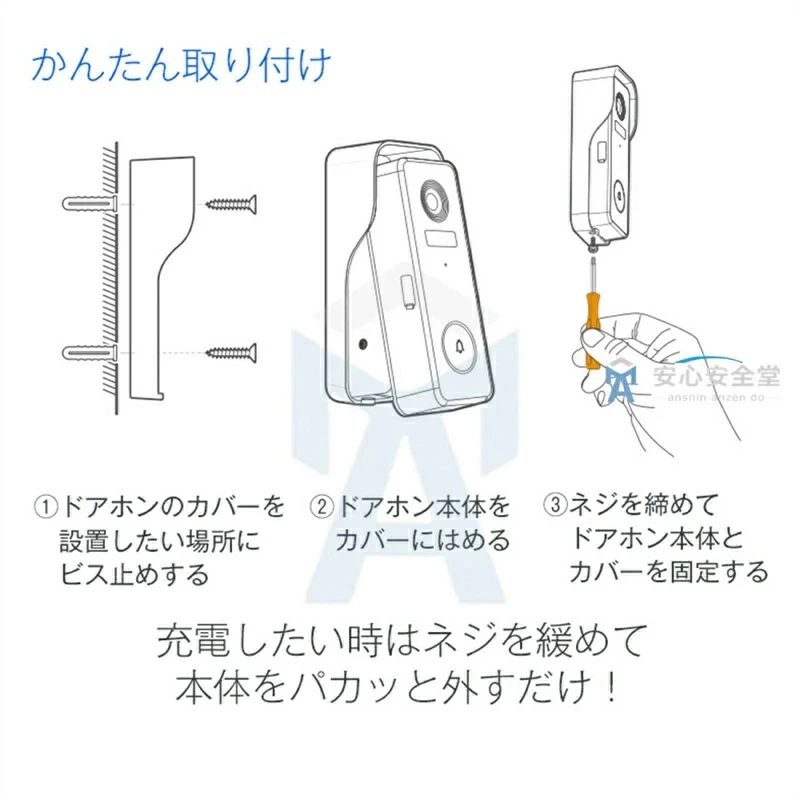 かんたん取り付け

安心安全堂
ansnin anzen do

①ドアホンのカバーを設置したい場所にビス止めする

②ドアホン本体をカバーにはめる

③ネジを締めてドアホン本体とカバーを固定する

充電したい時はネジを緩めて本体をパカッと外すだけ！