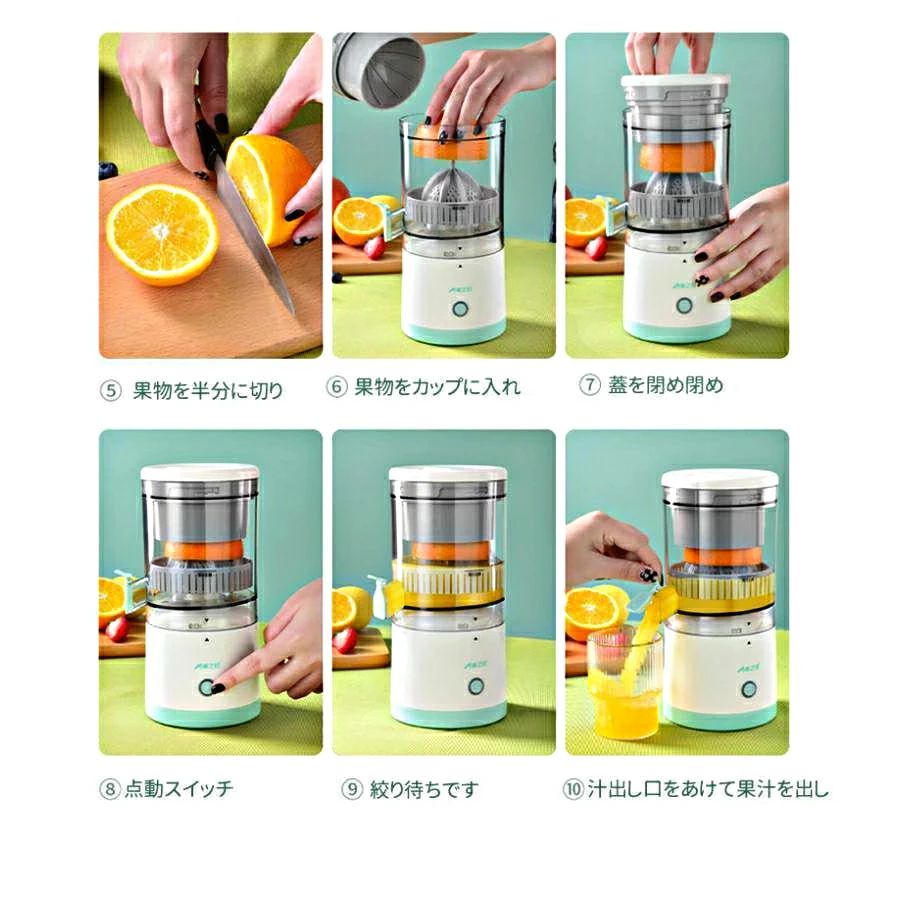 ⑤ 果物を半分に切り

⑥ 果物をカップに入れ

⑦ 蓋を閉め閉め

⑧ 点動スイッチ

⑨ 絞り待ちです

⑩ 汁出し口をあけて果汁を出し