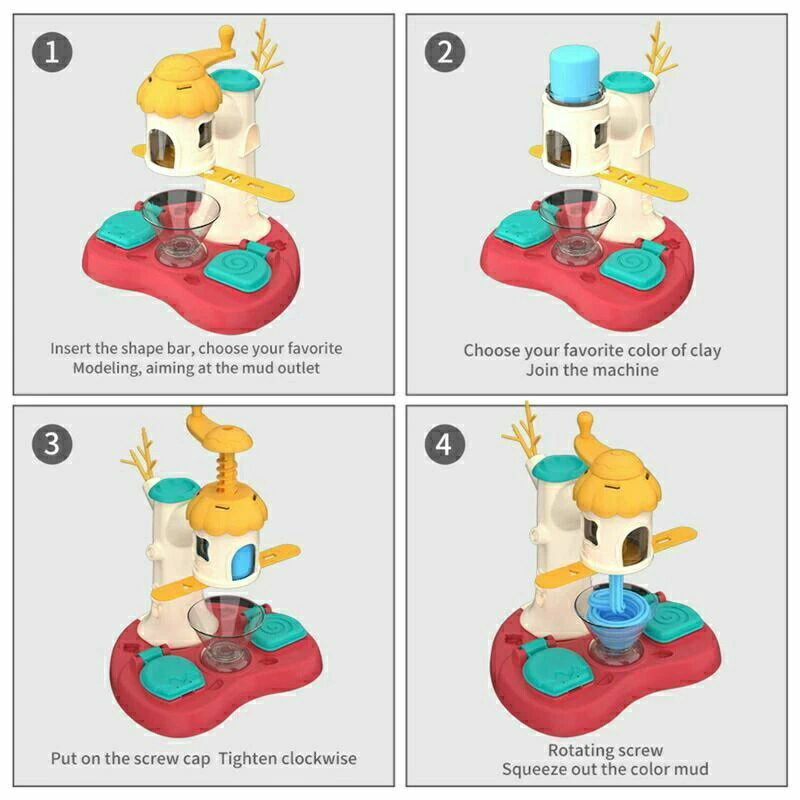 1

Insert the shape bar, choose your favorite Modeling, aiming at the mud outlet

2

Choose your favorite color of clay Join the machine

3

Put on the screw cap Tighten clockwise

4

Rotating screw Squeeze out the color mud