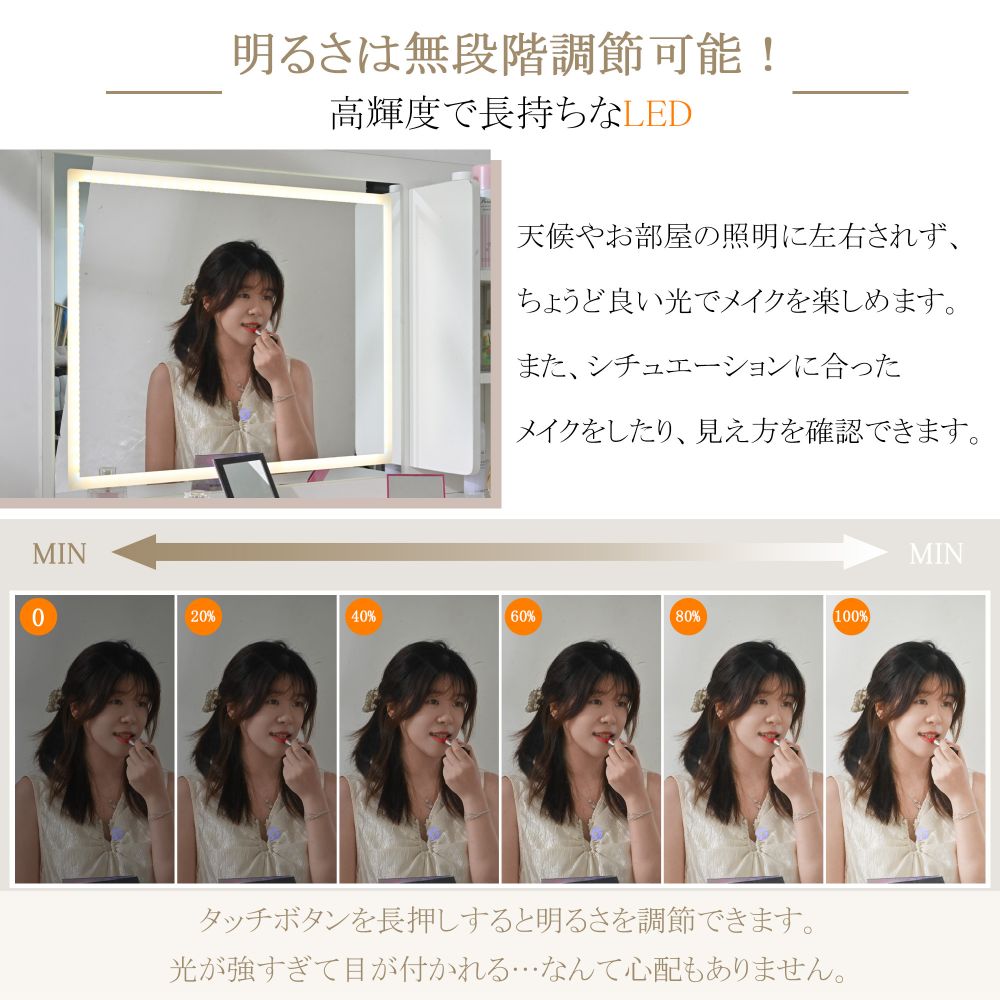 明るさは無段階調節可能！
高輝度で長持ちなLED

天候やお部屋の照明に左右されず、
ちょうど良い光でメイクを楽しめます。
また、シチュエーションに合った
メイクをしたり、見え方を確認できます。

MIN

MIN

0

20%

40%

60%

80%

100%

タッチボタンを長押しすると明るさを調節できます。
光が強すぎて目が付かれる…なんて心配もありません。