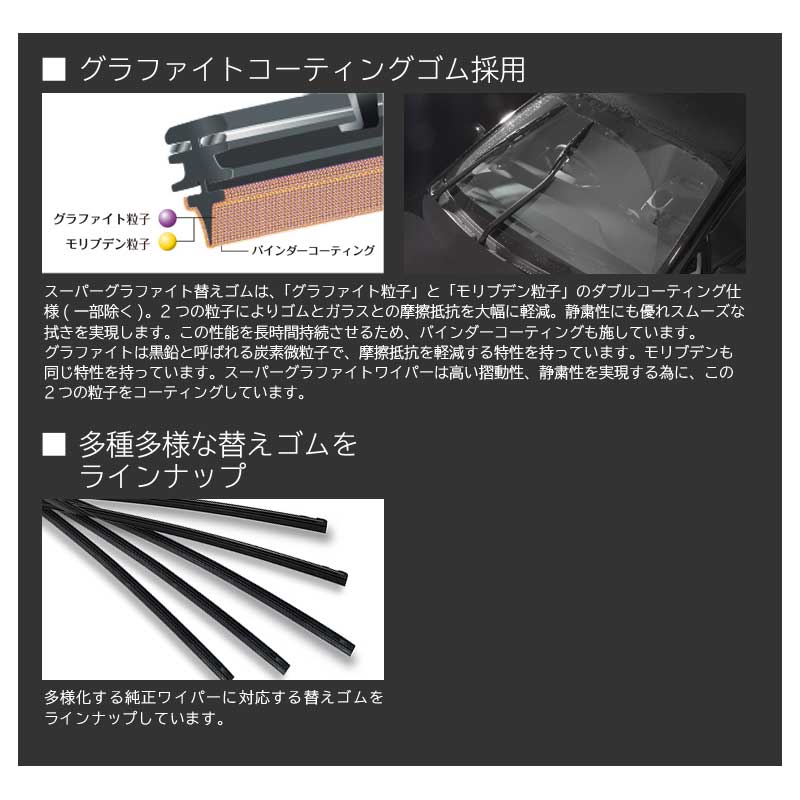 ■ グラファイトコーティングゴム採用

グラファイト粒子
モリブデン粒子
バインダーコーティング

スーパーグラファイト替えゴムは、「グラファイト粒子」と「モリブデン粒子」のダブルコーティング仕様(一部除く)。2つの粒子によりゴムとガラスとの摩擦抵抗を大幅に軽減。静粛性にも優れスムーズな拭きを実現します。この性能を長時間持続させるため、バインダーコーティングも施しています。
グラファイトは黒鉛と呼ばれる炭素微粒子で、摩擦抵抗を軽減する特性を持っています。モリブデンも同じ特性を持っています。スーパーグラファイトワイパーは高い摺動性、静粛性を実現する為に、この2つの粒子をコーティングしています。

■ 多種多様な替えゴムをラインナップ

多様化する純正ワイパーに対応する替えゴムをラインナップしています。