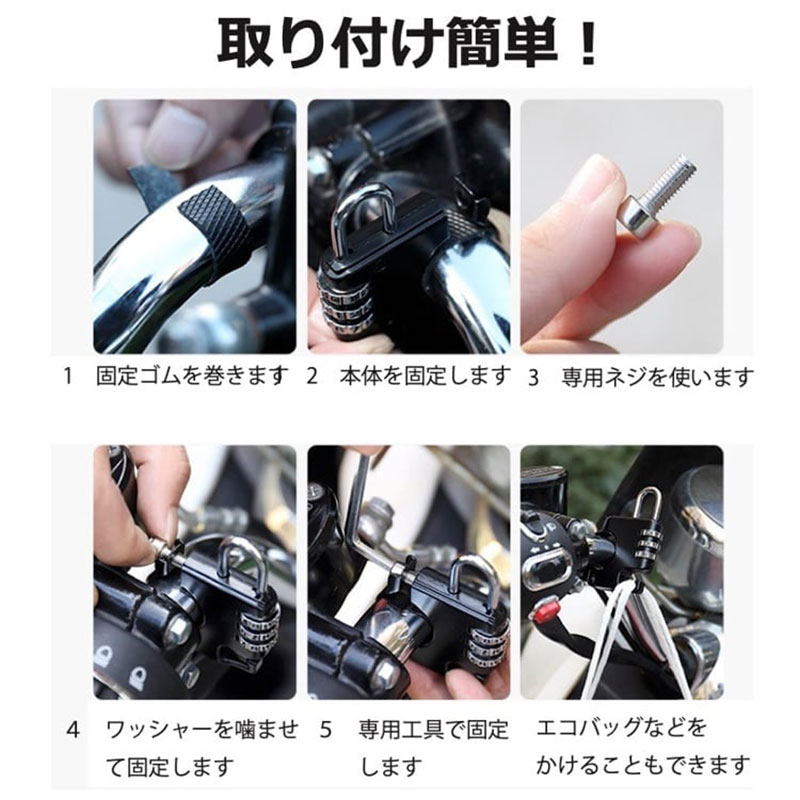 取り付け簡単！

1　固定ゴムを巻きます

2　本体を固定します

3　専用ネジを使います

4　ワッシャーを噛ませて固定します

5　専用工具で固定します

エコバッグなどをかけることもできます