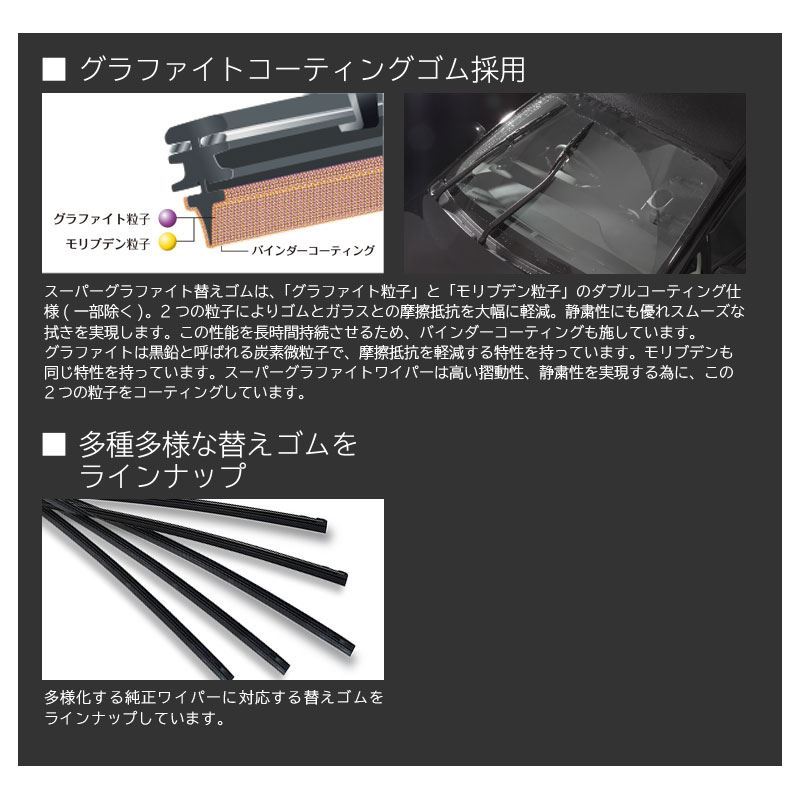 ■ グラファイトコーティングゴム採用

グラファイト粒子
モリブデン粒子
バインダーコーティング

スーパーグラファイト替えゴムは、「グラファイト粒子」と「モリブデン粒子」のダブルコーティング仕様(一部除く)。２つの粒子によりゴムとガラスとの摩擦抵抗を大幅に軽減。静粛性にも優れスムーズな拭きを実現します。この性能を長時間持続させるため、バインダーコーティングも施しています。
グラファイトは黒鉛と呼ばれる炭素微粒子で、摩擦抵抗を軽減する特性を持っています。モリブデンも同じ特性を持っています。スーパーグラファイトワイパーは高い摺動性、静粛性を実現する為に、この２つの粒子をコーティングしています。

■ 多種多様な替えゴムをラインナップ

多様化する純正ワイパーに対応する替えゴムをラインナップしています。