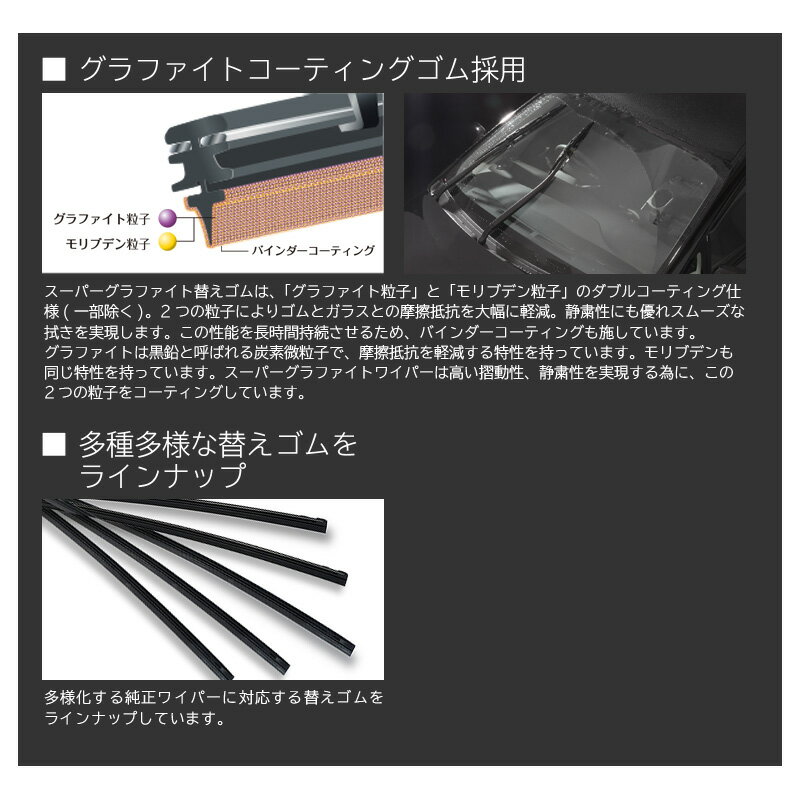 ■ グラファイトコーティングゴム採用

グラファイト粒子
モリブデン粒子
バインダーコーティング

スーパーグラファイト替えゴムは、「グラファイト粒子」と「モリブデン粒子」のダブルコーティング仕様（一部除く）。２つの粒子によりゴムとガラスとの摩擦抵抗を大幅に軽減。静粛性にも優れスムーズな拭きを実現します。この性能を長時間持続させるため、バインダーコーティングも施しています。
グラファイトは黒鉛と呼ばれる炭素微粒子で、摩擦抵抗を軽減する特性を持っています。モリブデンも同じ特性を持っています。スーパーグラファイトワイパーは高い摺動性、静粛性を実現する為に、この２つの粒子をコーティングしています。

■ 多種多様な替えゴムをラインナップ

多様化する純正ワイパーに対応する替えゴムをラインナップしています。