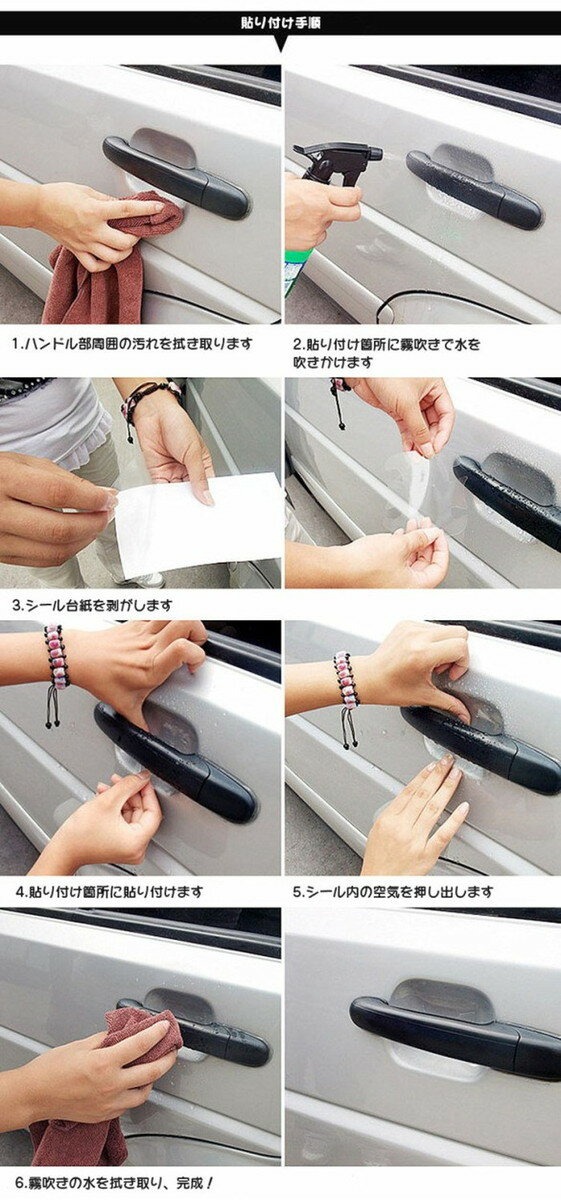 貼り付け手順

1.ハンドル部周囲の汚れを拭き取ります

2.貼り付け箇所に霧吹きで水を吹きかけます

3.シール台紙を剥がします

4.貼り付け箇所に貼り付けます

5.シール内の空気を押し出します

6.霧吹きの水を拭き取り、完成！