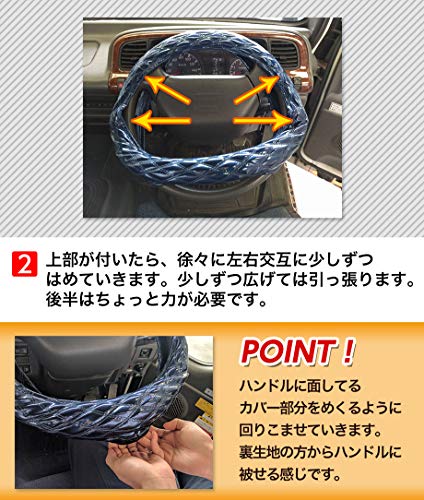 2 上部が付いたら、徐々に左右交互に少しずつはめていきます。少しずつ広げては引っ張ります。後半はちょっと力が必要です。

POINT！

ハンドルに面してるカバー部分をめくるように回りこませていきます。裏生地の方からハンドルに被せる感じです。