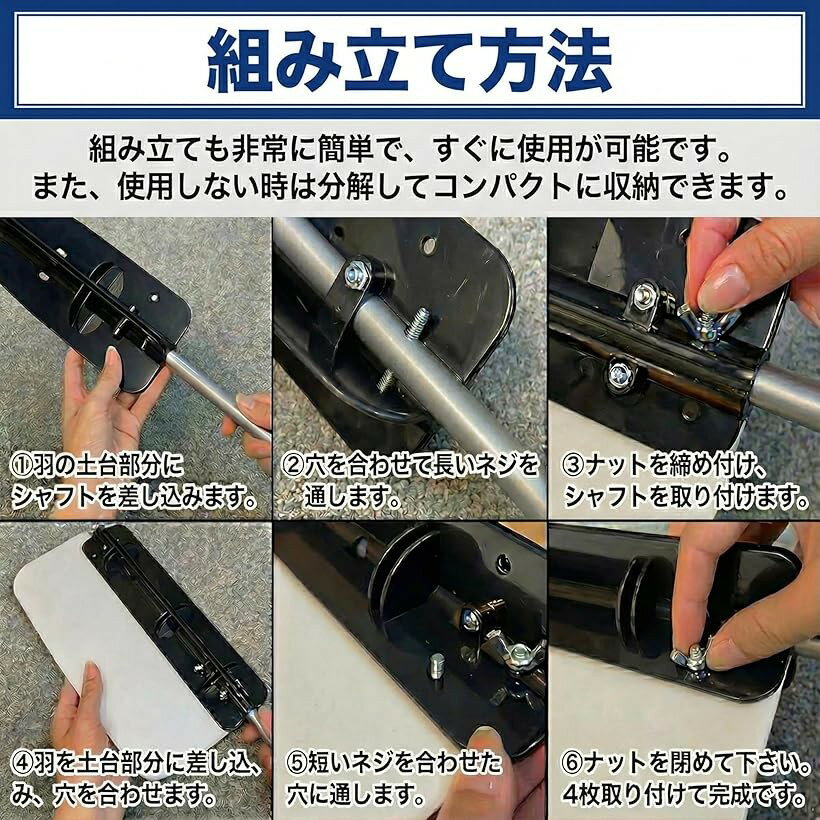 組み立て方法

組み立ても非常に簡単で、すぐに使用が可能です。
また、使用しない時は分解してコンパクトに収納できます。

①羽の土台部分にシャフトを差し込みます。

②穴を合わせて長いネジを通します。

③ナットを締め付け、シャフトを取り付けます。

④羽を土台部分に差し込み、穴を合わせます。

⑤短いネジを合わせた穴に通します。

⑥ナットを閉めて下さい。4枚取り付けて完成です。