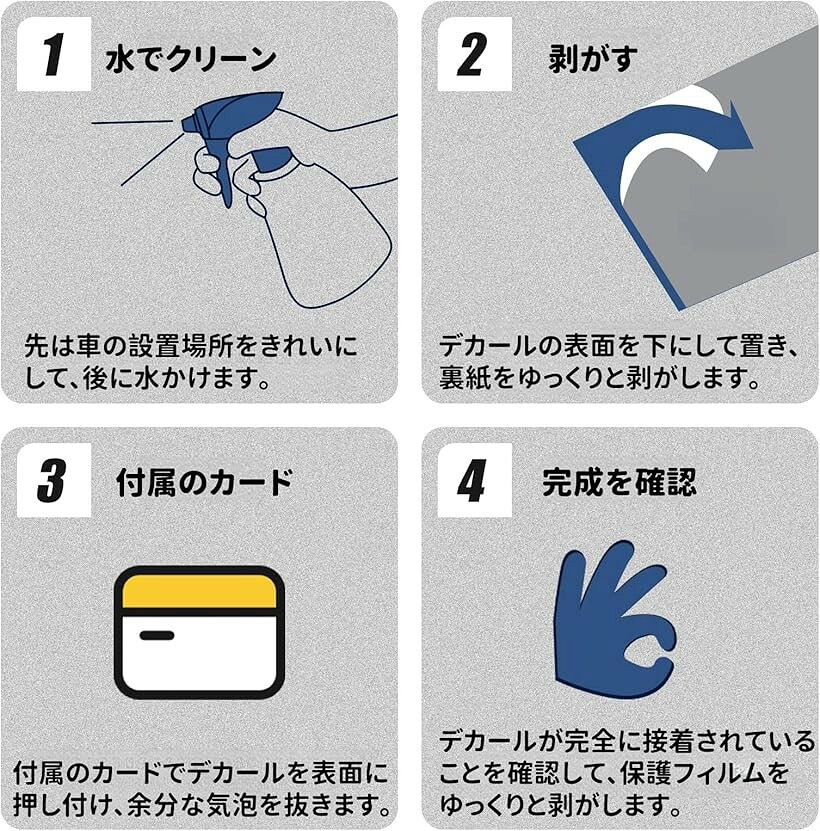 1 水でクリーン

先は車の設置場所をきれいにして、後に水かけます。

2 剥がす

デカールの表面を下にして置き、裏紙をゆっくりと剥がします。

3 付属のカード

付属のカードでデカールを表面に押し付け、余分な気泡を抜きます。

4 完成を確認

デカールが完全に接着されていることを確認して、保護フィルムをゆっくりと剥がします。