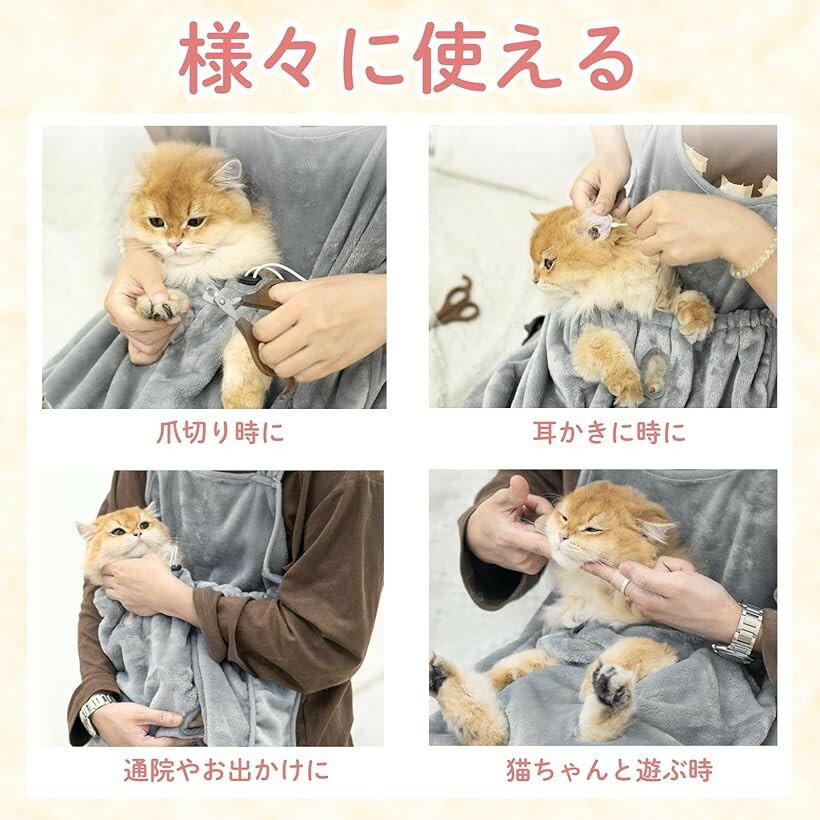 様々に使える

爪切り時に

耳かきに時に

通院やお出かけに

猫ちゃんと遊ぶ時