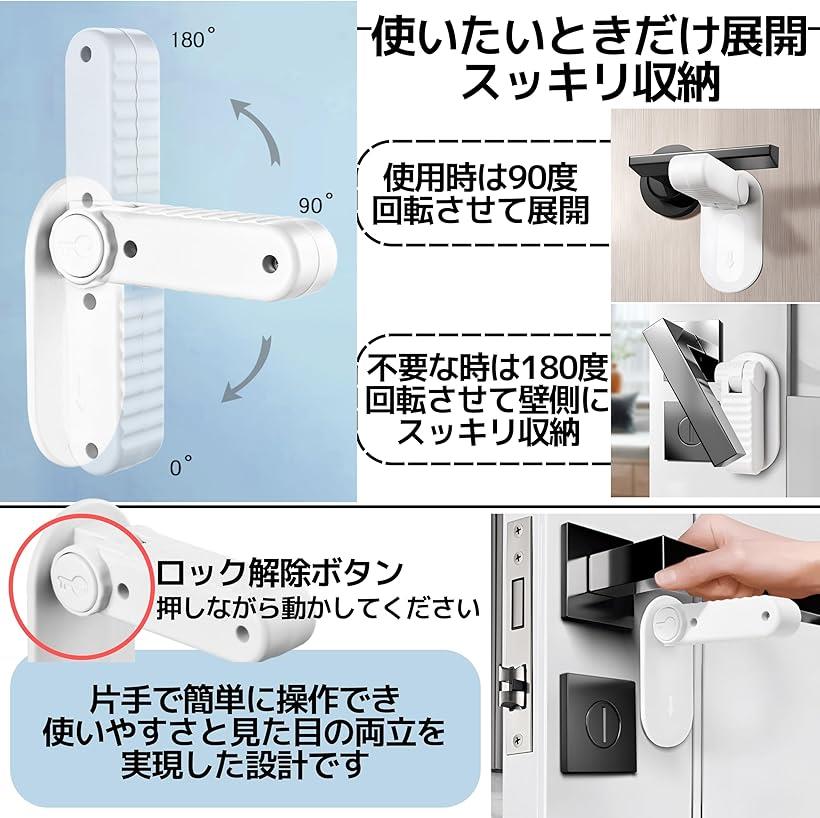 180°

90°

0°

使いたいときだけ展開
スッキリ収納

使用時は90度
回転させて展開

不要な時は180度
回転させて壁側に
スッキリ収納

ロック解除ボタン
押しながら動かしてください

片手で簡単に操作でき
使いやすさと見た目の両立を
実現した設計です