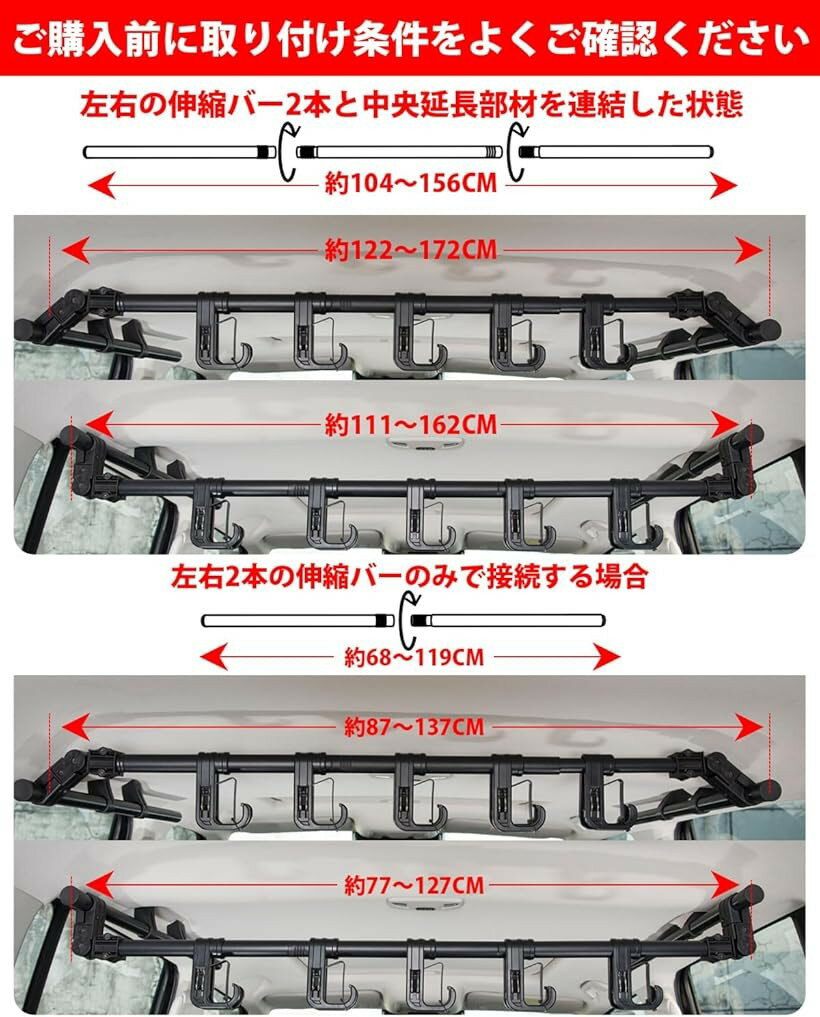 ご購入前に取り付け条件をよくご確認ください

左右の伸縮バー2本と中央延長部材を連結した状態

約104～156CM

約122～172CM

約111～162CM

左右2本の伸縮バーのみで接続する場合

約68～119CM

約87～137CM

約77～127CM