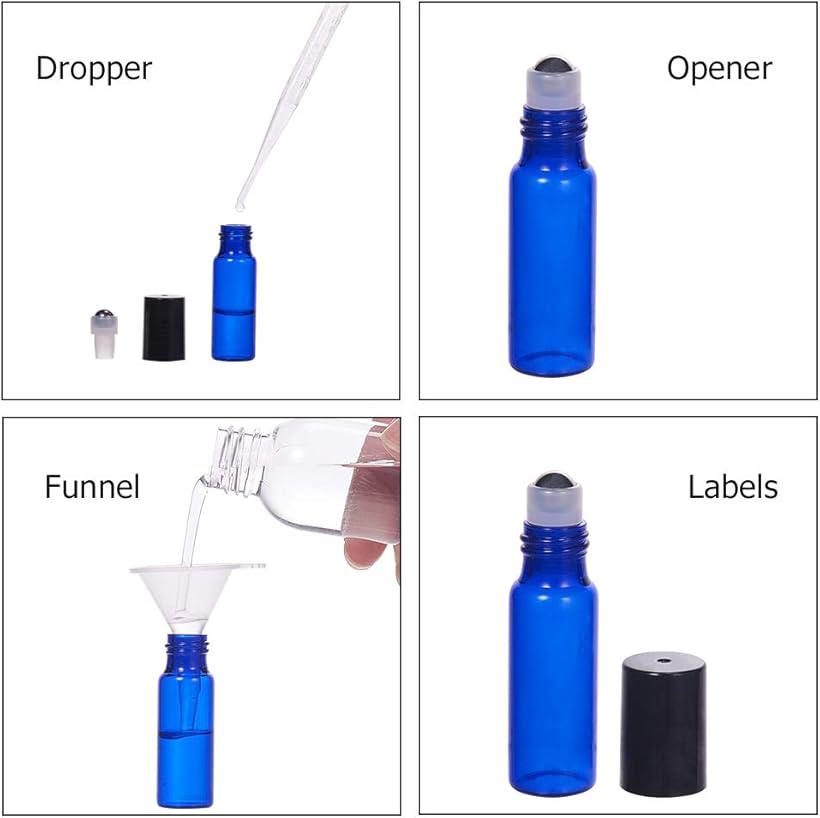 Dropper

Opener

Funnel

Labels