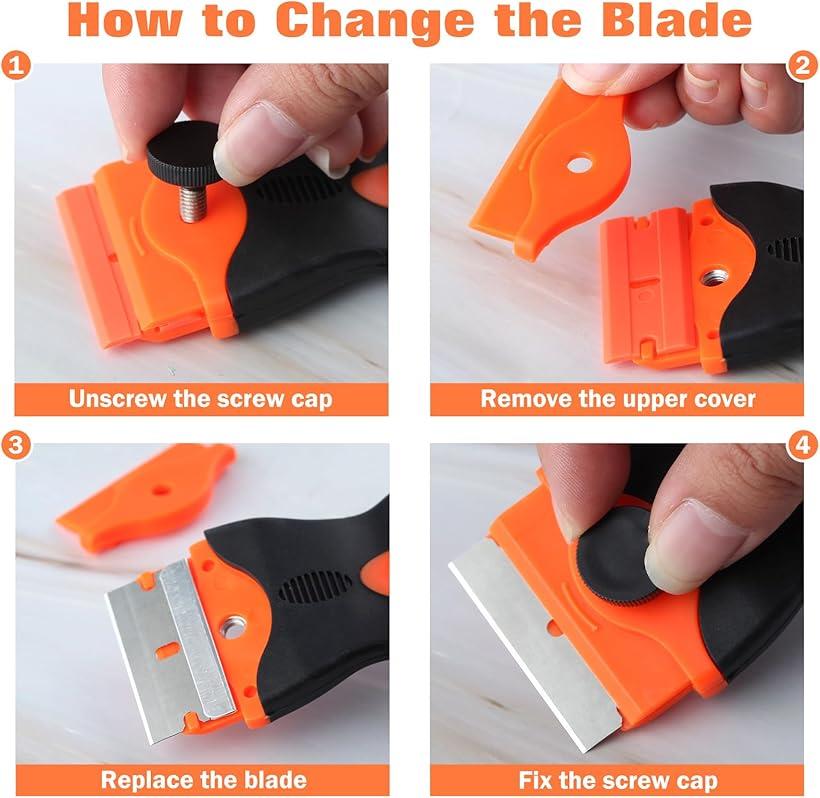 How to Change the Blade

1

Unscrew the screw cap

2

Remove the upper cover

3

Replace the blade

4

Fix the screw cap