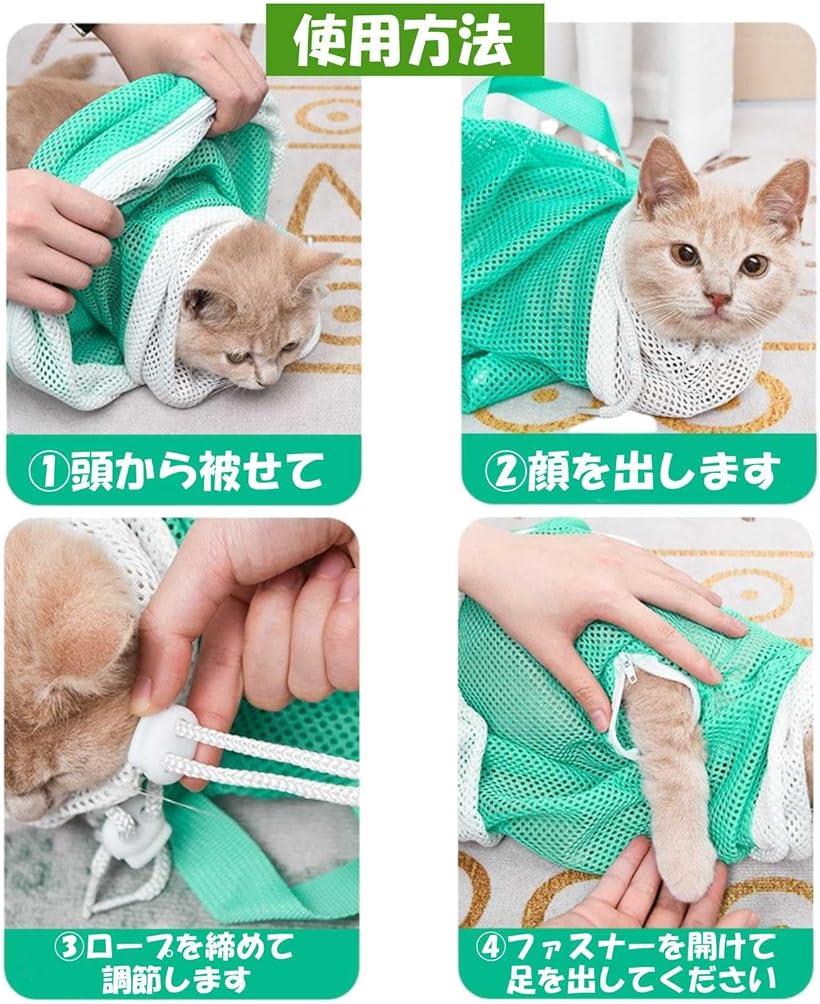 使用方法

①頭から被せて

②顔を出します

③ロープを締めて調節します

④ファスナーを開けて足を出してください