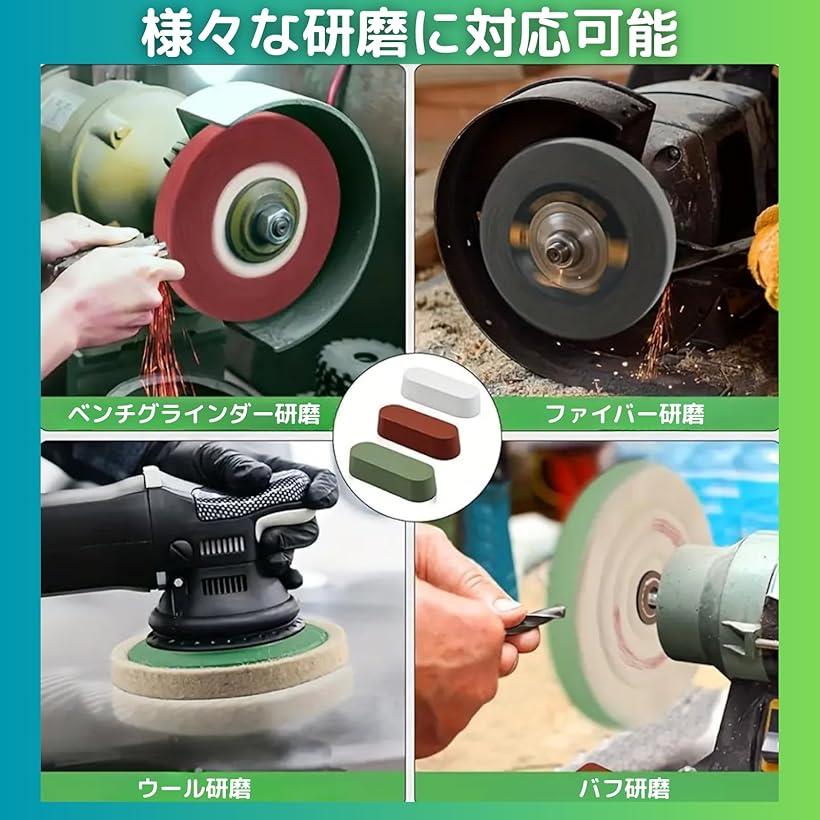 様々な研磨に対応可能

ベンチグラインダー研磨

ファイバー研磨

ウール研磨

バフ研磨