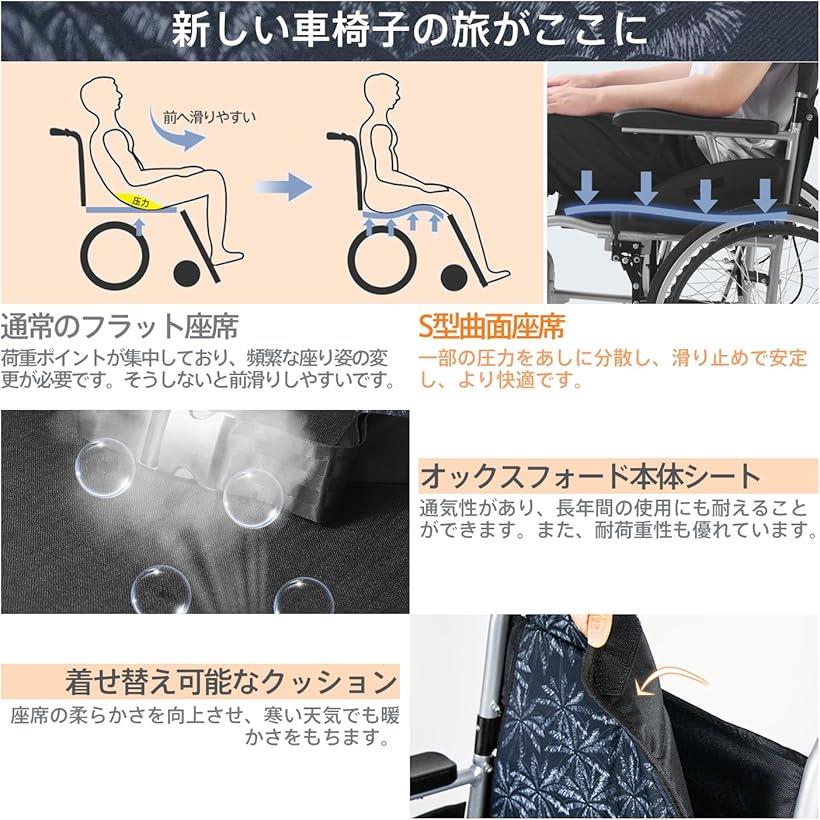 新しい車椅子の旅がここに

前へ滑りやすい

圧力

通常のフラット座席

荷重ポイントが集中しており、頻繁な座り姿の変更が必要です。そうしないと前滑りしやすいです。

S型曲面座席

一部の圧力をあしに分散し、滑り止めで安定し、より快適です。

オックスフォード本体シート

通気性があり、長年間の使用にも耐えることができます。また、耐荷重性も優れています。

着せ替え可能なクッション

座席の柔らかさを向上させ、寒い天気でも暖かさをもちます。