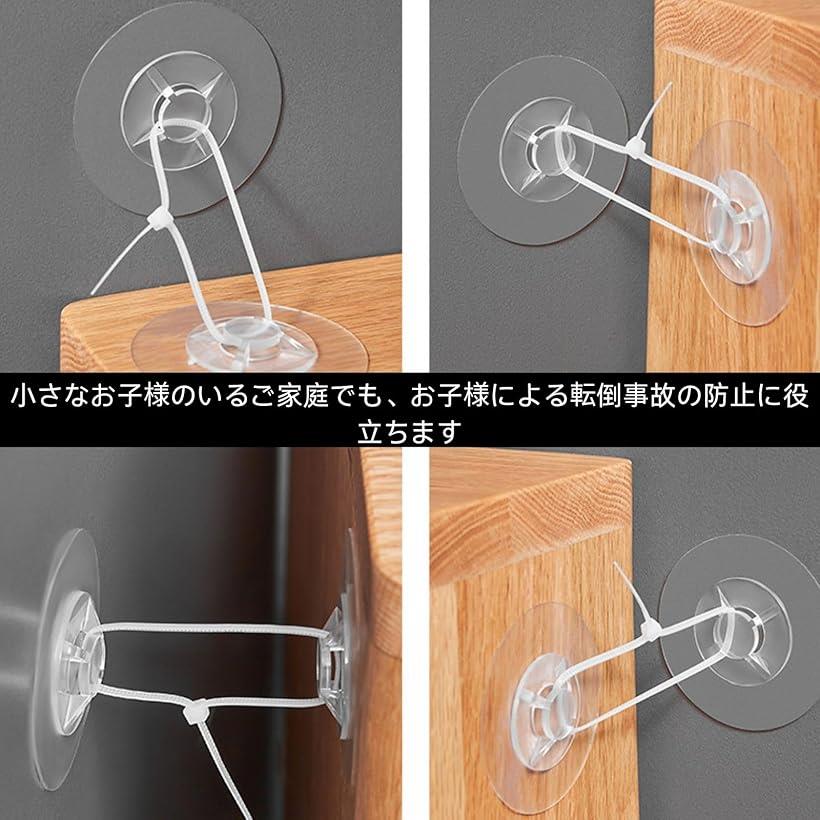 小さなお子様のいるご家庭でも、お子様による転倒事故の防止に役立ちます