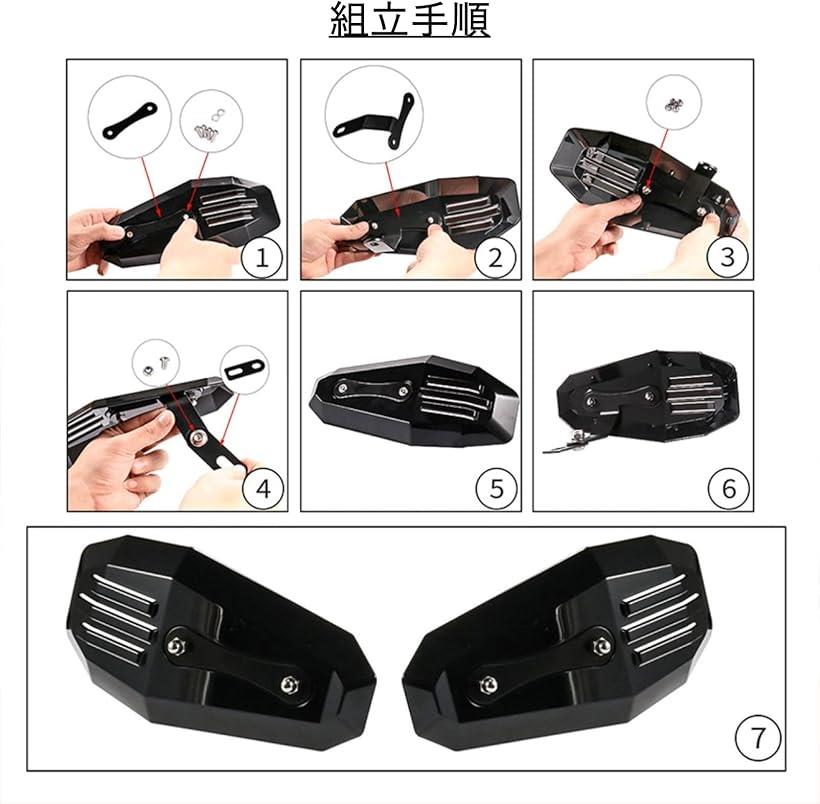 組立手順

1

2

3

4

5

6

7