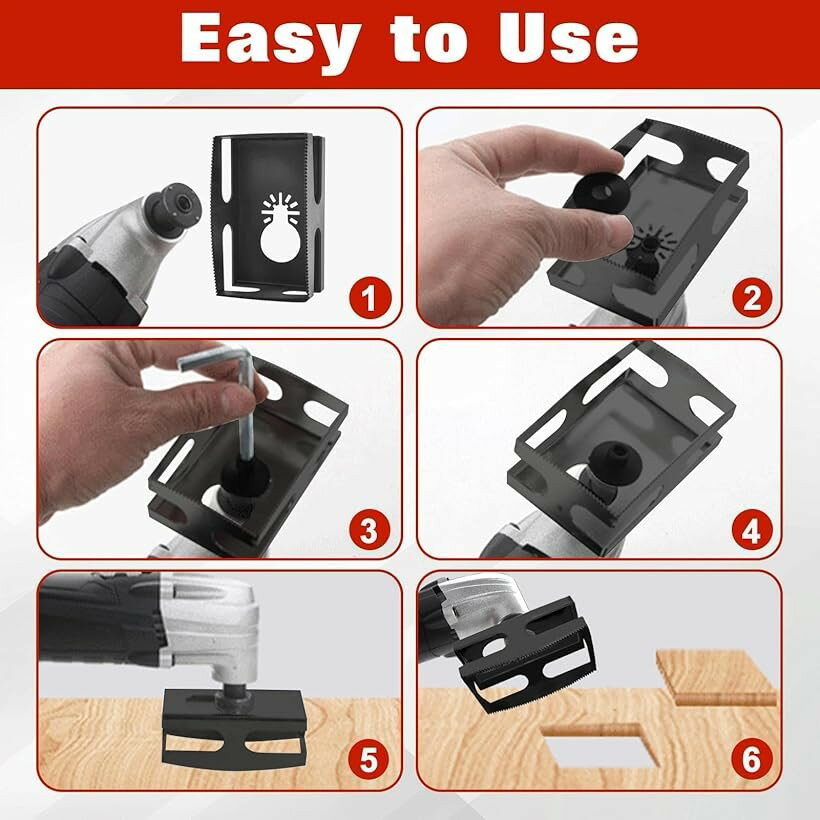 Easy to Use

1

2

3

4

5

6