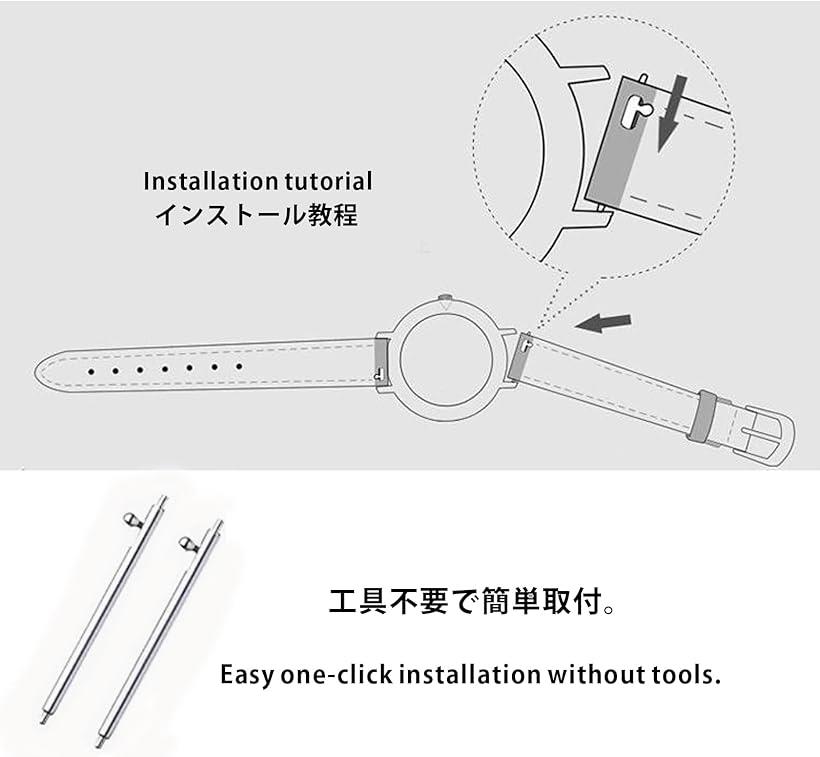 Installation tutorial
インストール教程

工具不要で簡単取付。

Easy one-click installation without tools.