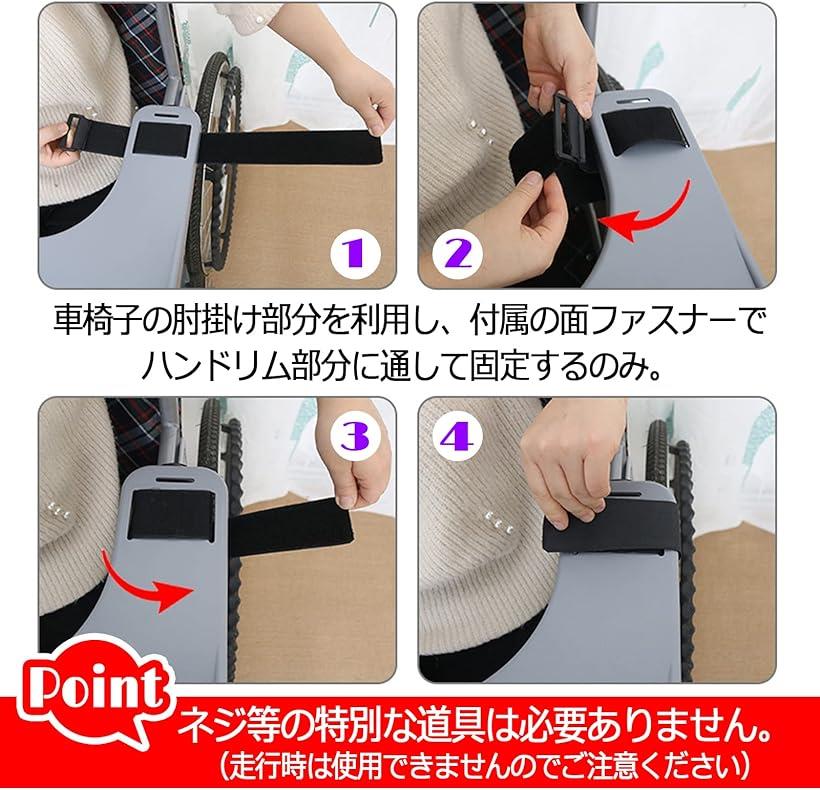 1

2

車椅子の肘掛け部分を利用し、付属の面ファスナーでハンドリム部分に通して固定するのみ。

3

4

Point

ネジ等の特別な道具は必要ありません。
（走行時は使用できませんのでご注意ください）