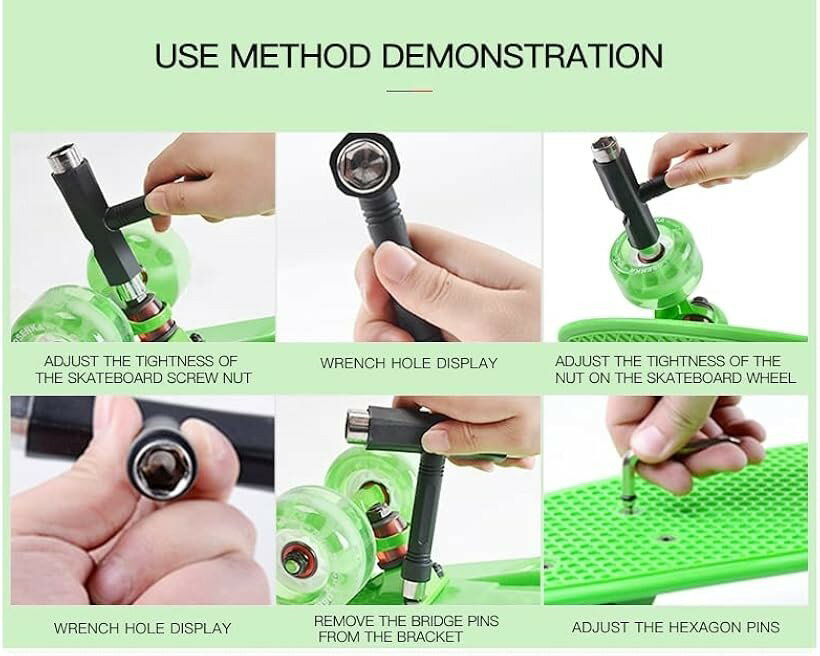 USE METHOD DEMONSTRATION

ADJUST THE TIGHTNESS OF THE SKATEBOARD SCREW NUT

WRENCH HOLE DISPLAY

ADJUST THE TIGHTNESS OF THE NUT ON THE SKATEBOARD WHEEL

WRENCH HOLE DISPLAY

REMOVE THE BRIDGE PINS FROM THE BRACKET

ADJUST THE HEXAGON PINS