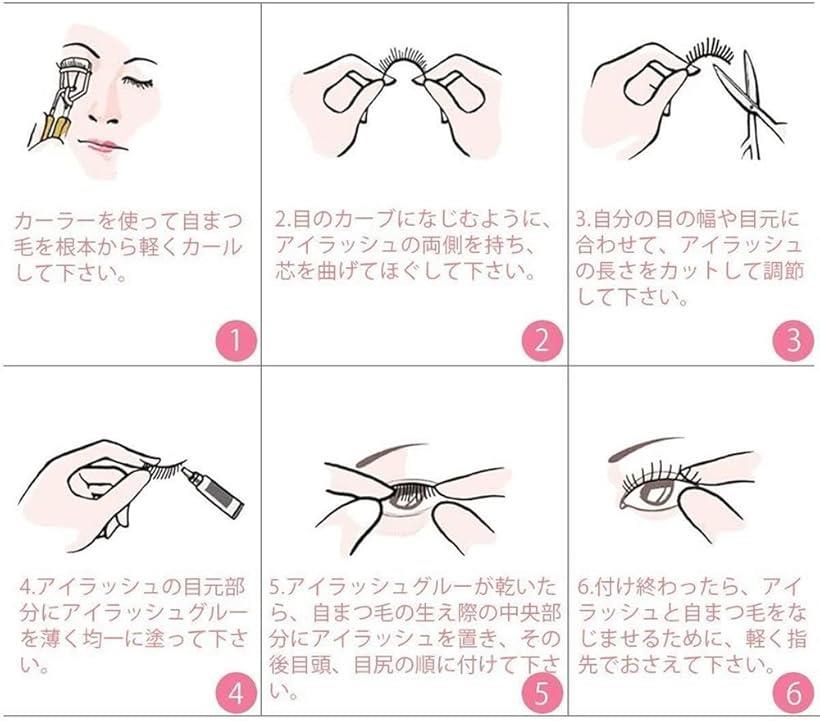 カーラーを使って自まつ毛を根本から軽くカールして下さい。

1

2.目のカーブになじむように、アイラッシュの両側を持ち、芯を曲げてほぐして下さい。

2

3.自分の目の幅や目元に合わせて、アイラッシュの長さをカットして調節して下さい。

3

4.アイラッシュの目元部分にアイラッシュグルーを薄く均一に塗って下さい。

4

5.アイラッシュグルーが乾いたら、自まつ毛の生え際の中央部分にアイラッシュを置き、その後目頭、目尻の順に付けて下さい。

5

6.付け終わったら、アイラッシュと自まつ毛をなじませるために、軽く指先でおさえて下さい。

6