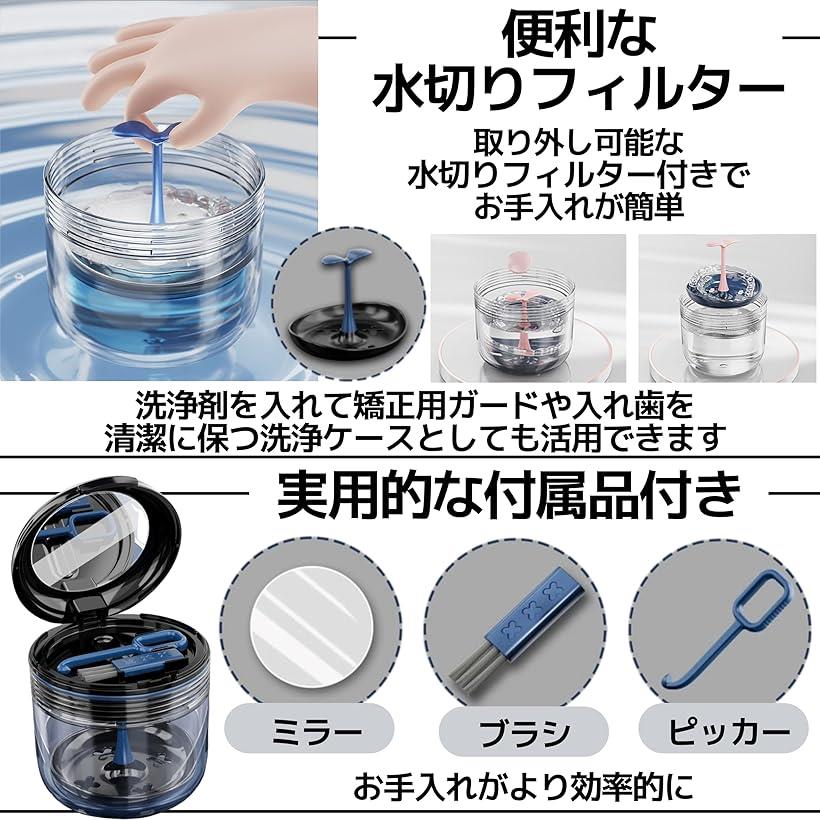 便利な
水切りフィルター

取り外し可能な
水切りフィルター付きで
お手入れが簡単

洗浄剤を入れて矯正用ガードや入れ歯を
清潔に保つ洗浄ケースとしても活用できます

実用的な付属品付き

ミラー

ブラシ

ピッカー

お手入れがより効率的に