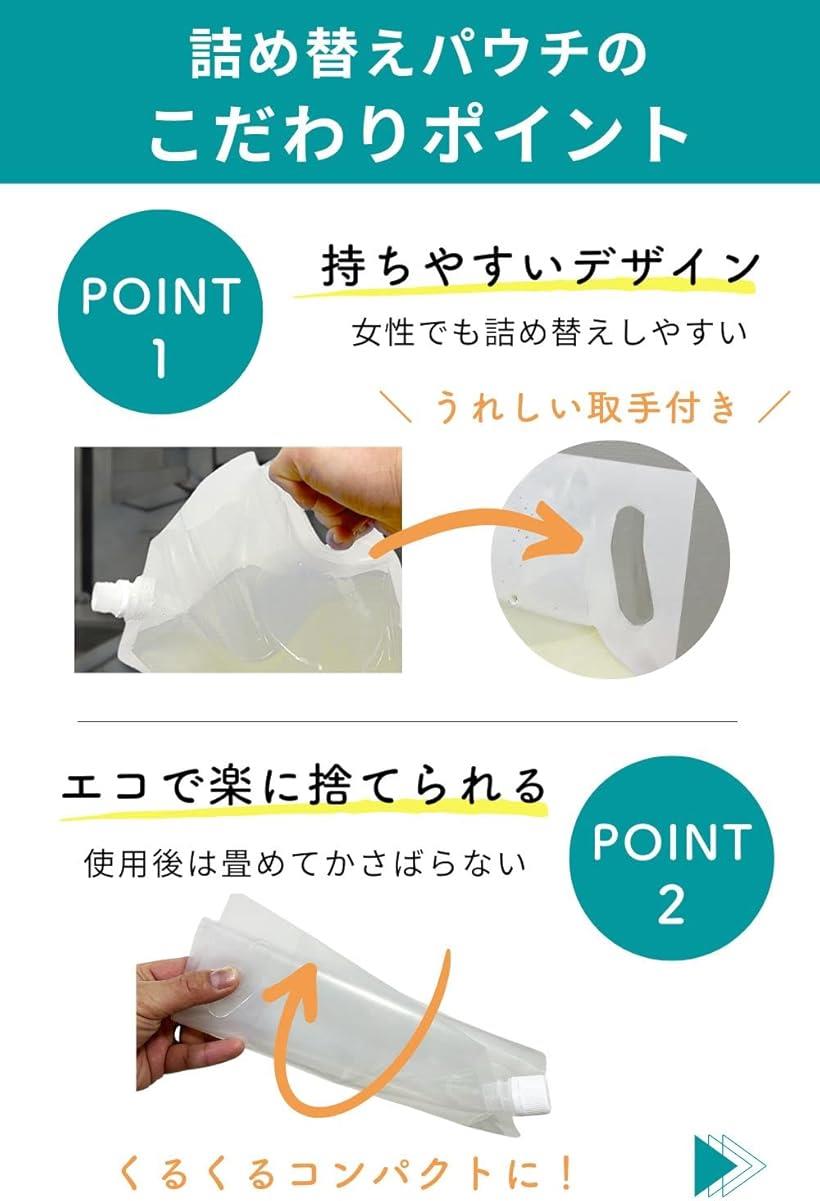 詰め替えパウチの
こだわりポイント

POINT
1

持ちやすいデザイン
女性でも詰め替えしやすい

＼ うれしい取手付き ／

エコで楽に捨てられる
使用後は畳めてかさばらない

POINT
2

くるくるコンパクトに！