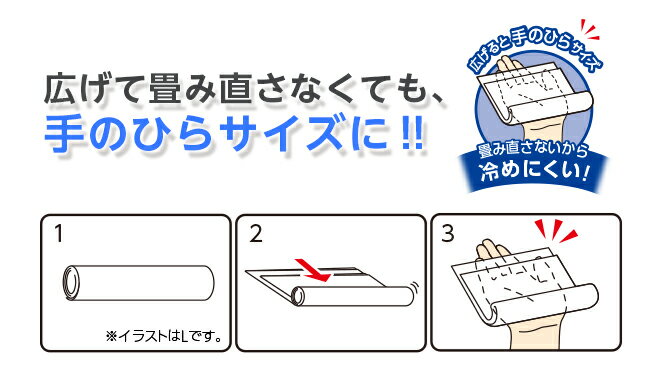 広げて畳み直さなくても、
手のひらサイズに!!

広げると手のひらサイズ

畳み直さないから
冷めにくい!

1

※イラストはLです。

2

3