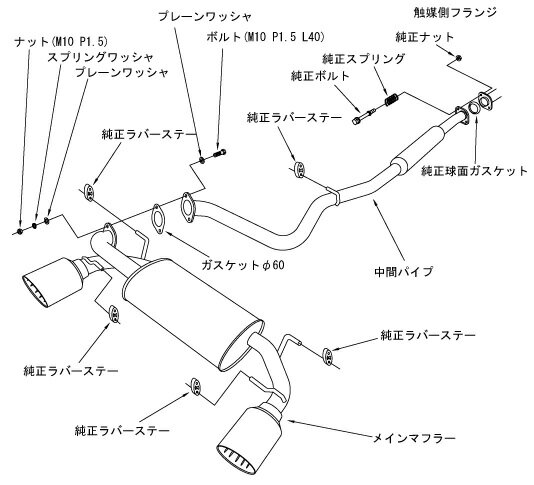 触媒側フランジ
プレーンワッシャ
ナット(M10 P1.5)
ボルト(M10 P1.5 L40)
純正ナット
スプリングワッシャ
純正スプリング
プレーンワッシャ
純正ボルト
純正ラバーステー
純正ラバーステー
純正球面ガスケット
ガスケットφ60
中間パイプ
純正ラバーステー
純正ラバーステー
純正ラバーステー
メインマフラー