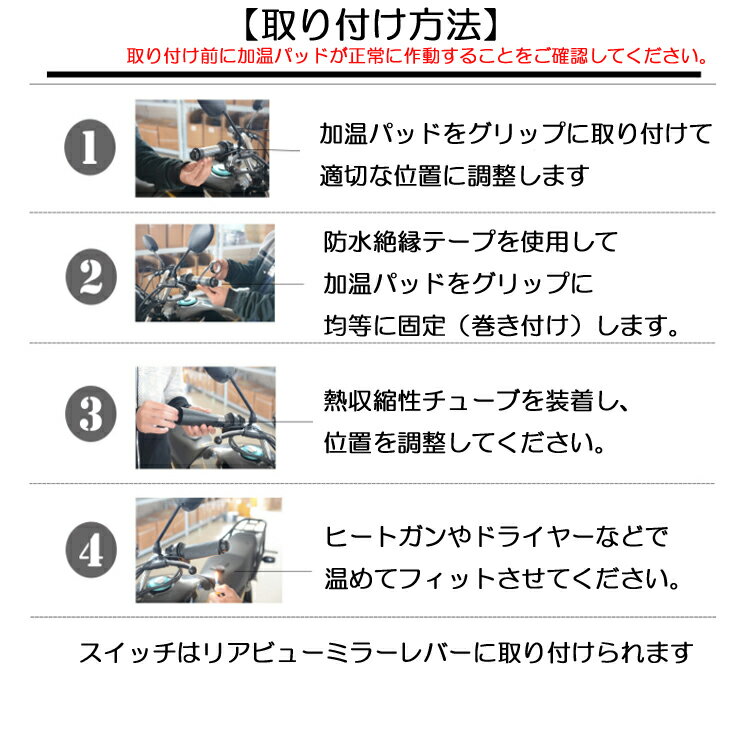 【取り付け方法】

取り付け前に加温パッドが正常に作動することをご確認してください。

1

加温パッドをグリップに取り付けて適切な位置に調整します

2

防水絶縁テープを使用して加温パッドをグリップに均等に固定（巻き付け）します。

3

熱収縮性チューブを装着し、位置を調整してください。

4

ヒートガンやドライヤーなどで温めてフィットさせてください。

スイッチはリアビューミラーレバーに取り付けられます