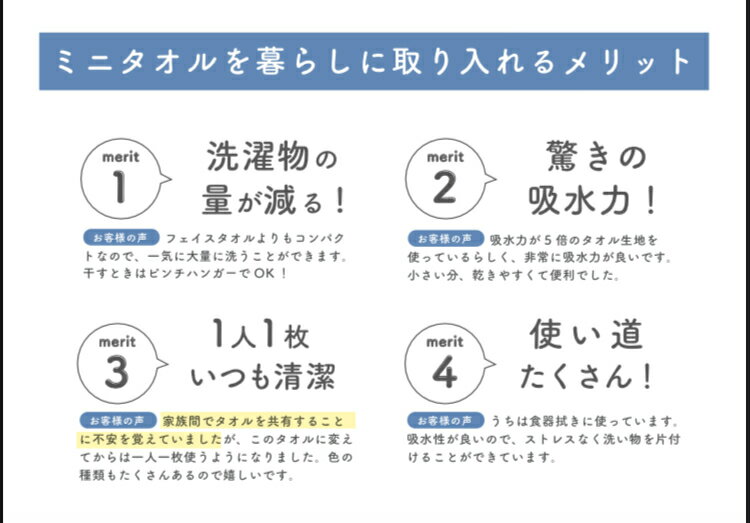 ミニタオルを暮らしに取り入れるメリット

merit
1

洗濯物の
量が減る!

お客様の声 フェイスタオルよりもコンパクトなので、一気に大量に洗うことができます。干すときはピンチハンガーでOK!

merit
2

驚きの
吸水力!

お客様の声 吸水力が5倍のタオル生地を使っているらしく、非常に吸水力が良いです。小さい分、乾きやすくて便利でした。

merit
3

1人1枚
いつも清潔

お客様の声 家族間でタオルを共有することに不安を覚えていましたが、このタオルに変えてからは一人一枚使うようになりました。色の種類もたくさんあるので嬉しいです。

merit
4

使い道
たくさん!

お客様の声 うちは食器拭きに使っています。吸水性が良いので、ストレスなく洗い物を片付けることができています。